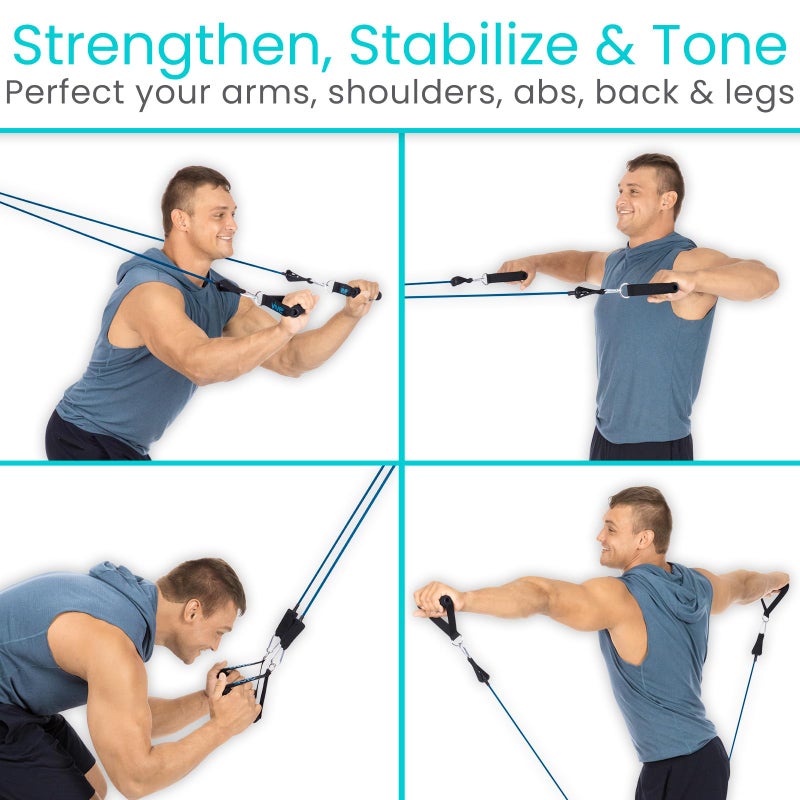 Strengthen, Stabilize & Tone
Perfect your arms, shoulders, abs, back & legs