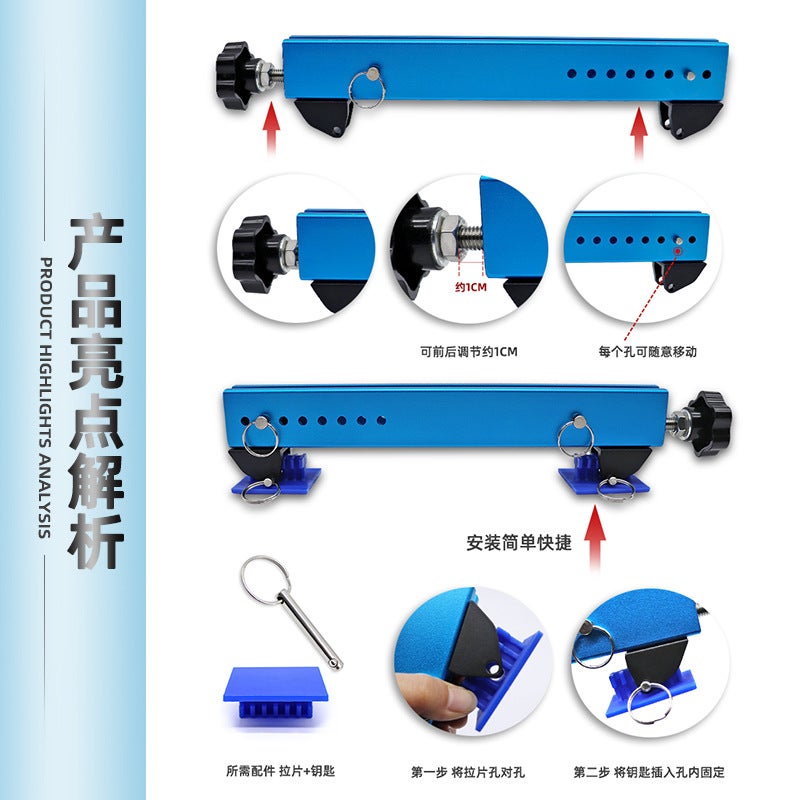 产品亮点解析
PRODUCT HIGHLIGHTS ANALYSIS

约1CM

可前后调节约1CM

每个孔可随意移动

安装简单快捷

所需配件 拉片+钥匙

第一步 将拉片孔对孔

第二步 将钥匙插入孔内固定