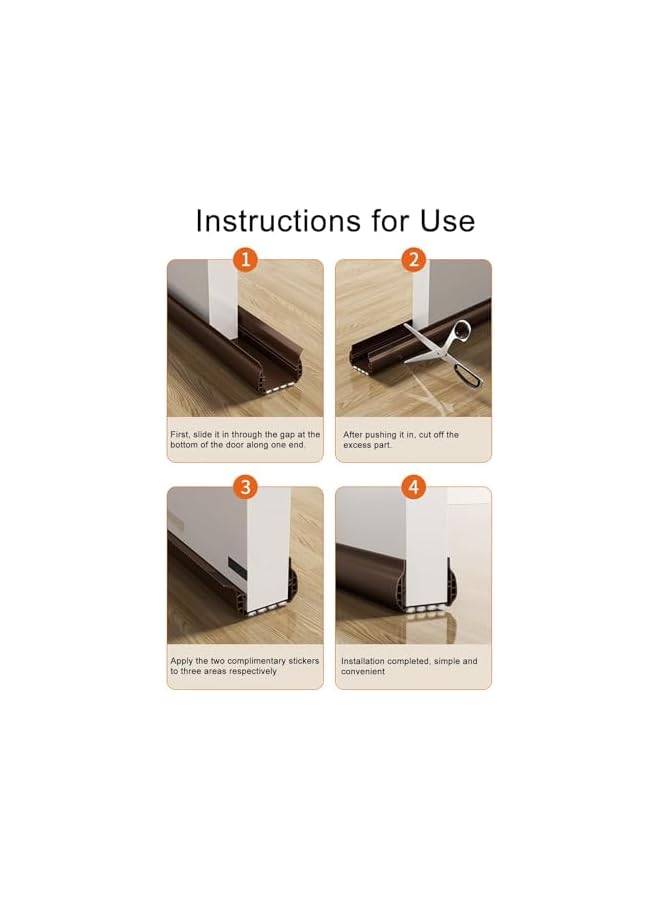 Instructions for Use

1

First, slide it in through the gap at the bottom of the door along one end.

2

After pushing it in, cut off the excess part.

3

Apply the two complimentary stickers to three areas respectively

4

Installation completed, simple and convenient