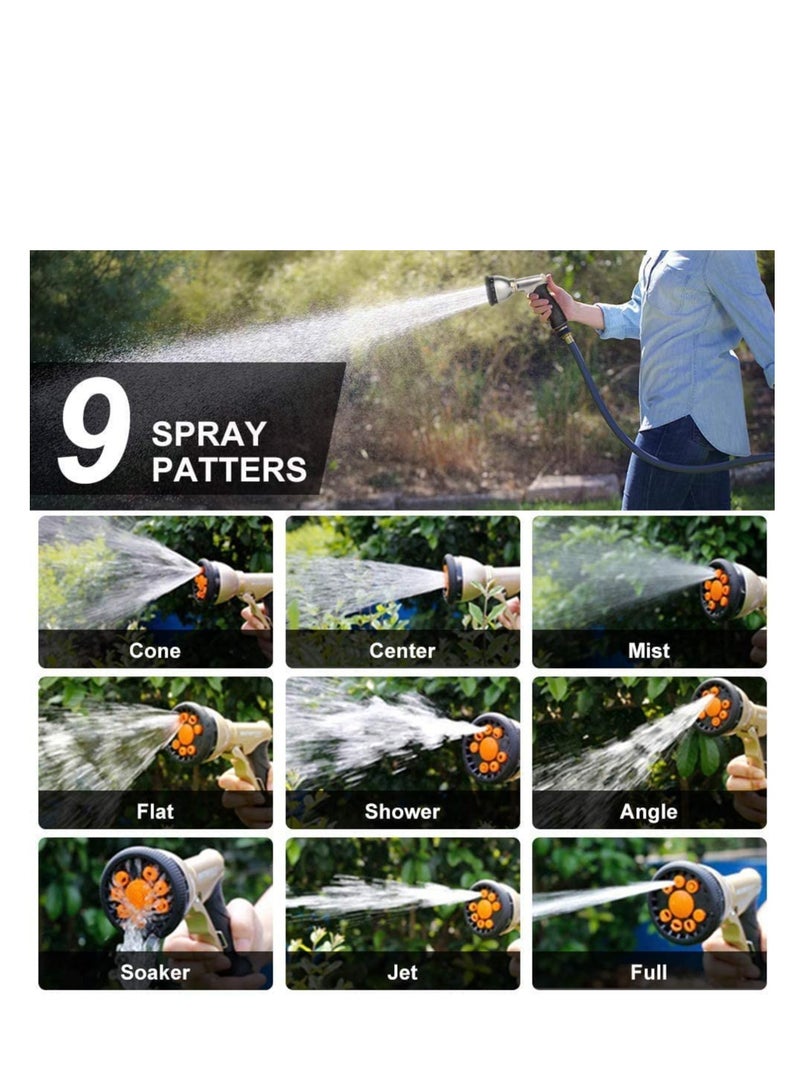 9 SPRAY PATTERS

Cone
Center
Mist
Flat
Shower
Angle
Soaker
Jet
Full