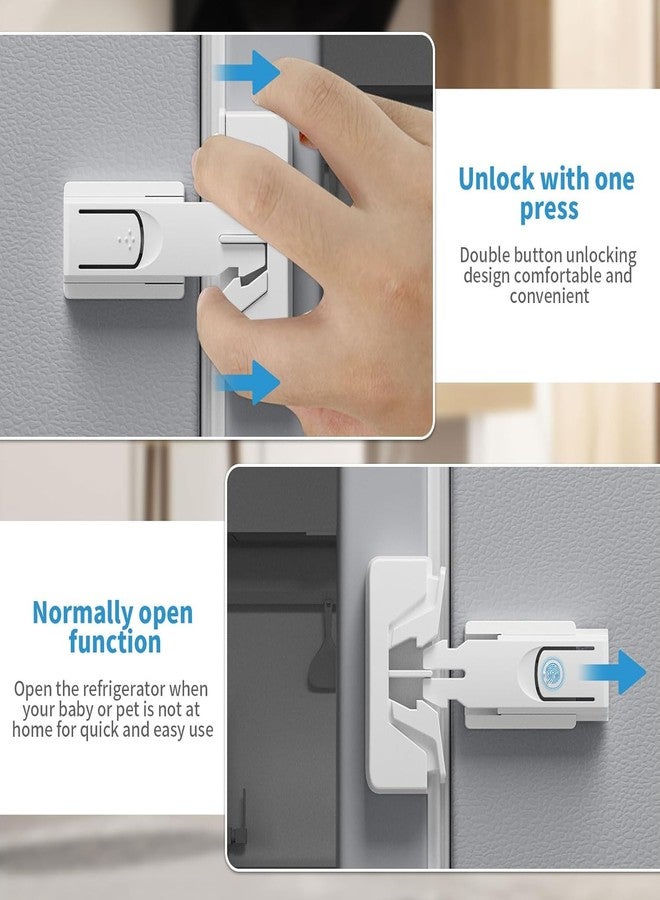 Unlock with one press

Double button unlocking design comfortable and convenient

Normally open function

Open the refrigerator when your baby or pet is not at home for quick and easy use