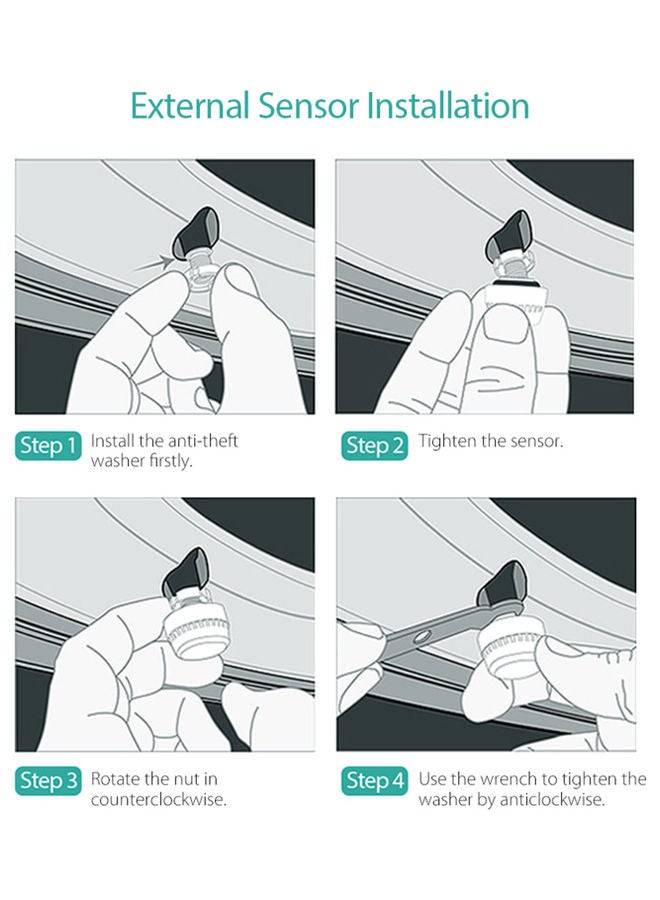 External Sensor Installation

Step 1 Install the anti-theft washer firstly.

Step 2 Tighten the sensor.

Step 3 Rotate the nut in counterclockwise.

Step 4 Use the wrench to tighten the washer by anticlockwise.