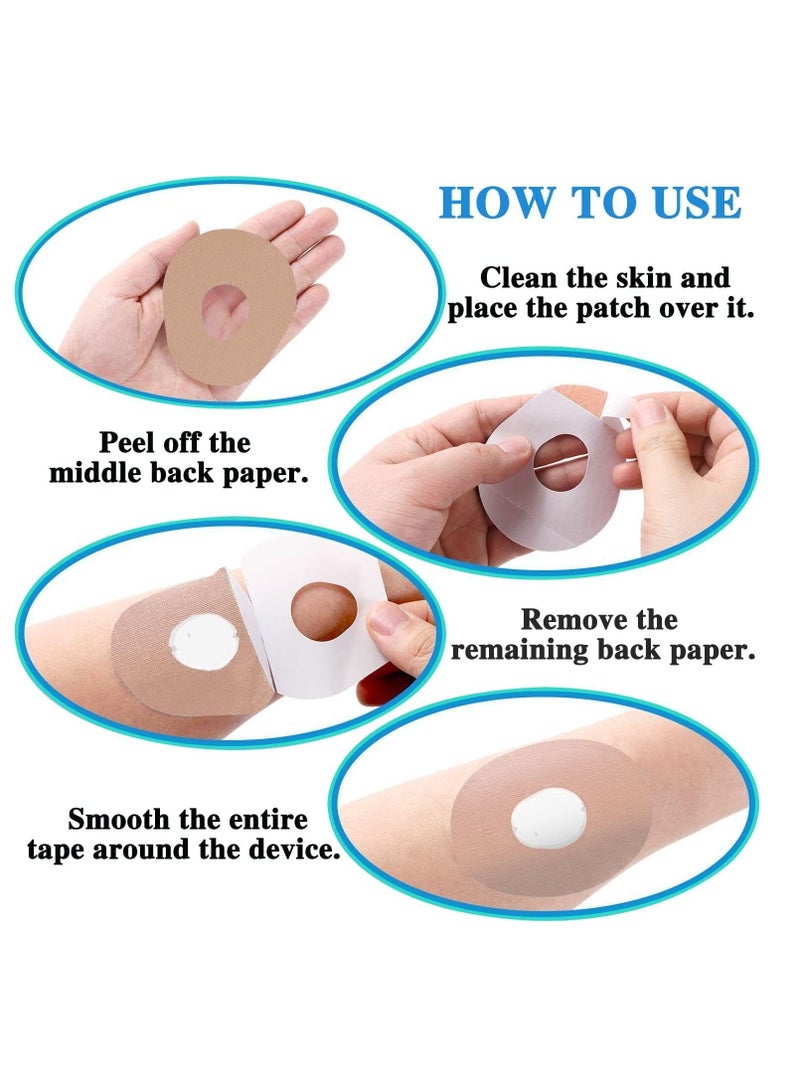 HOW TO USE

Clean the skin and place the patch over it.

Peel off the middle back paper.

Remove the remaining back paper.

Smooth the entire tape around the device.