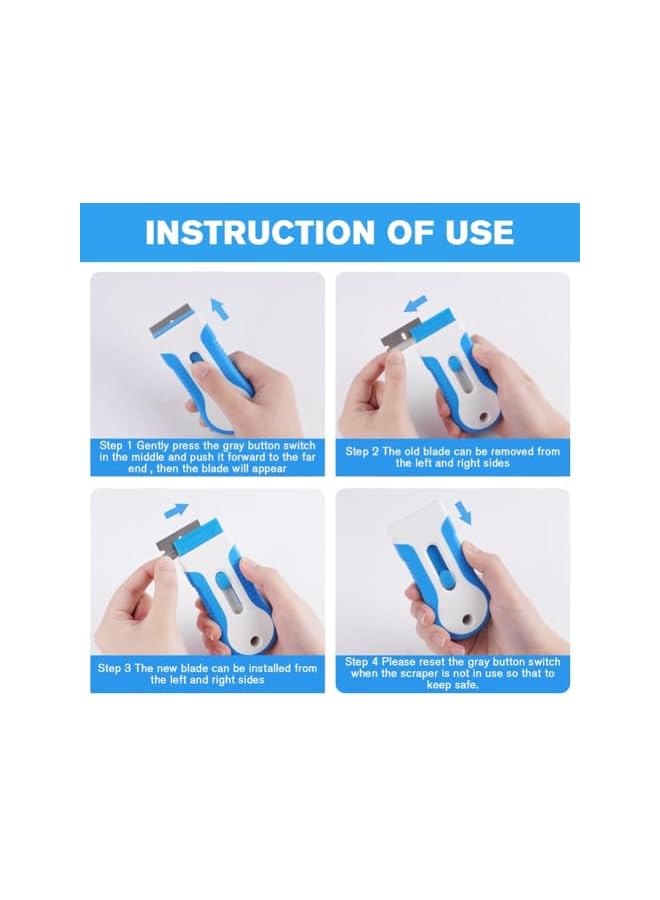 INSTRUCTION OF USE

Step 1 Gently press the gray button switch in the middle and push it forward to the far end , then the blade will appear

Step 2 The old blade can be removed from the left and right sides

Step 3 The new blade can be installed from the left and right sides

Step 4 Please reset the gray button switch when the scraper is not in use so that to keep safe.