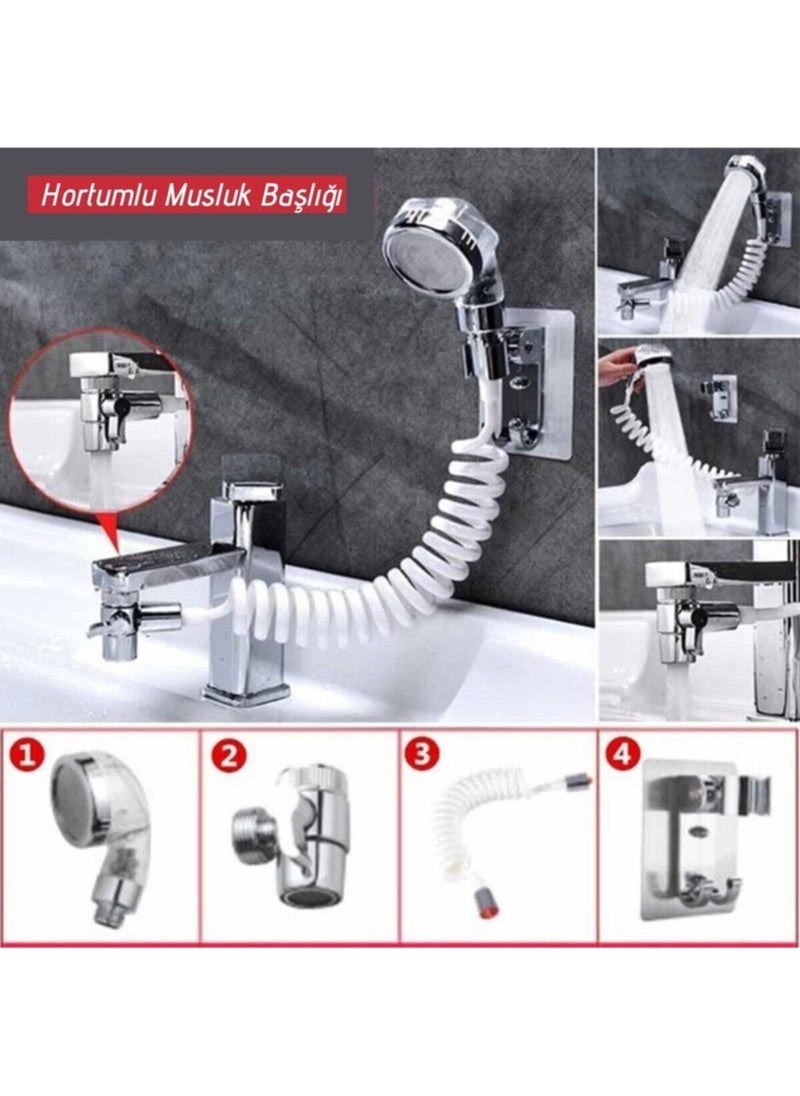 Hortumlu Musluk Başlığı

1

2

3

4