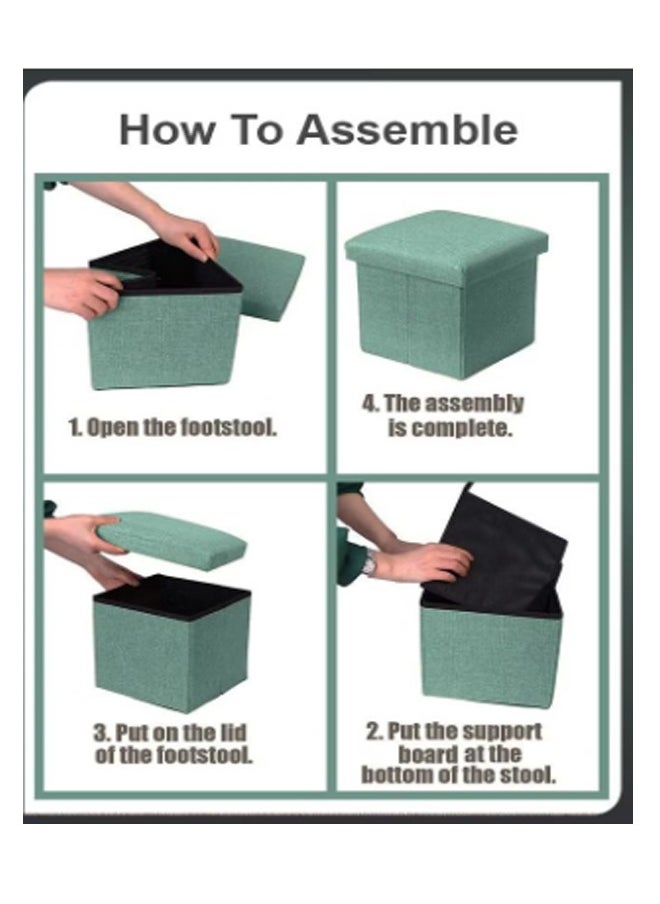 How To Assemble

1. Open the footstool.

4. The assembly is complete.

3. Put on the lid of the footstool.

2. Put the support board at the bottom of the stool.