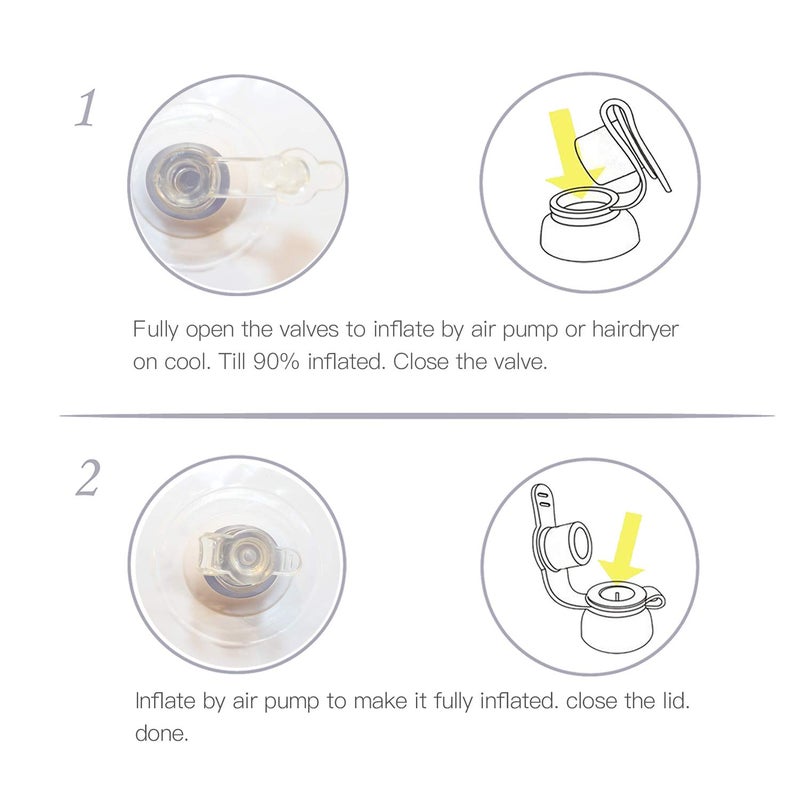 1

Fully open the valves to inflate by air pump or hairdryer on cool. Till 90% inflated. Close the valve.

2

Inflate by air pump to make it fully inflated. close the lid. done.