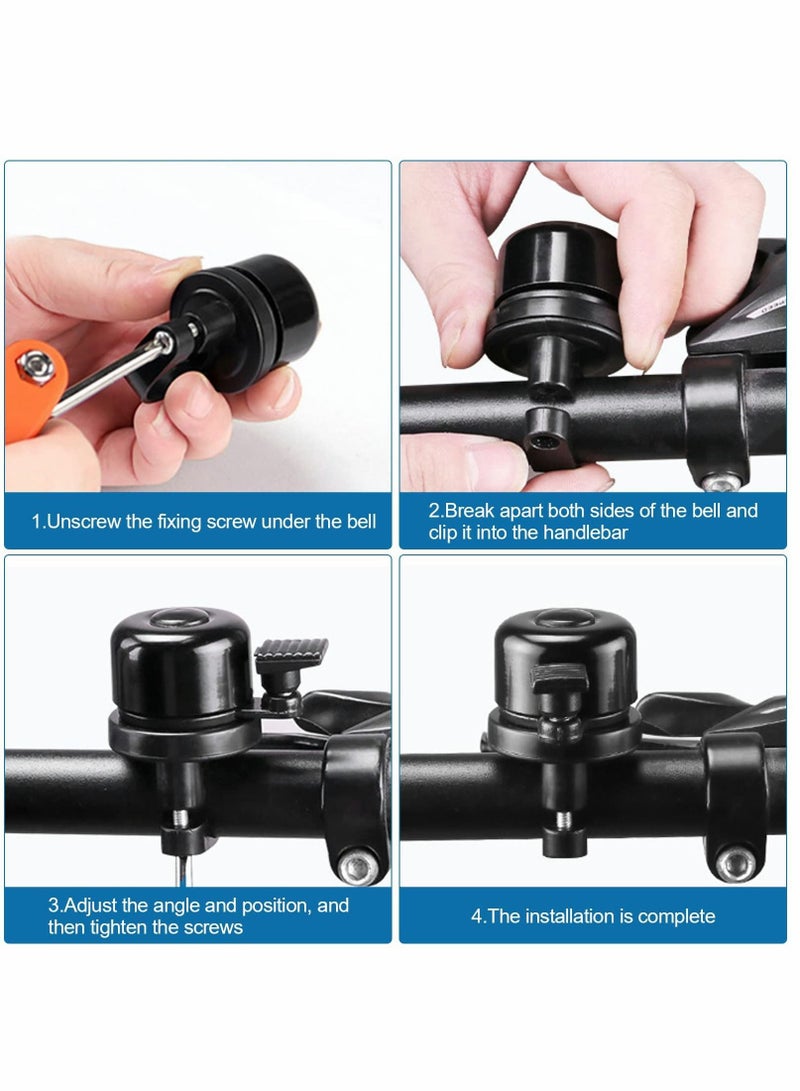 1.Unscrew the fixing screw under the bell

2.Break apart both sides of the bell and clip it into the handlebar

3.Adjust the angle and position, and then tighten the screws

4.The installation is complete