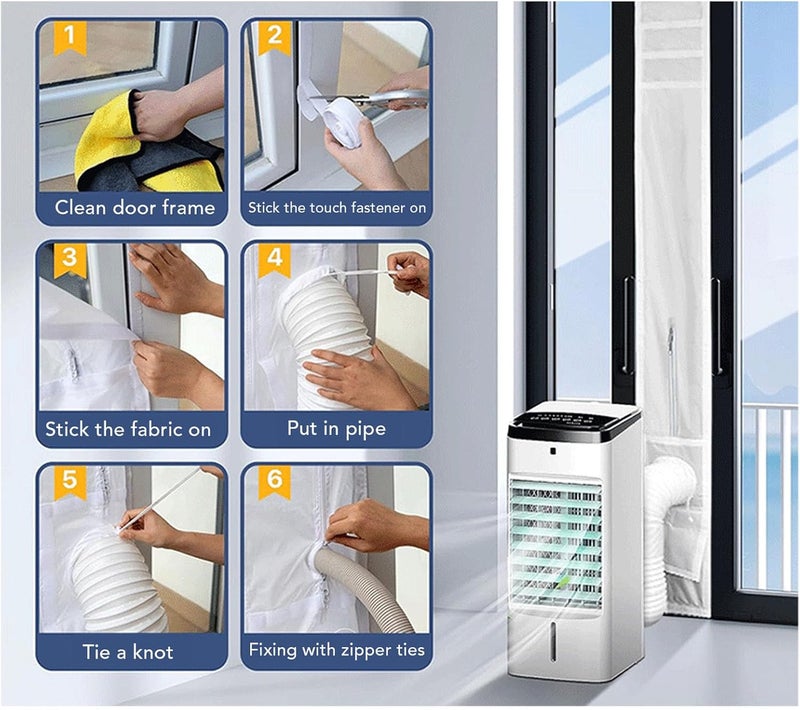 1
Clean door frame

2
Stick the touch fastener on

3
Stick the fabric on

4
Put in pipe

5
Tie a knot

6
Fixing with zipper ties