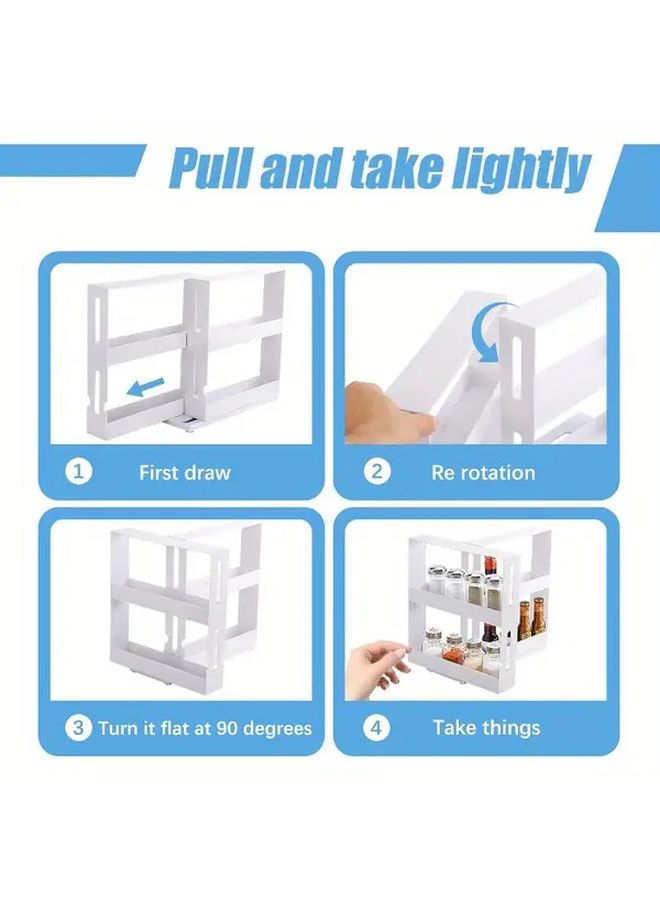 Pull and take lightly

1 First draw

2 Re rotation

3 Turn it flat at 90 degrees

4 Take things