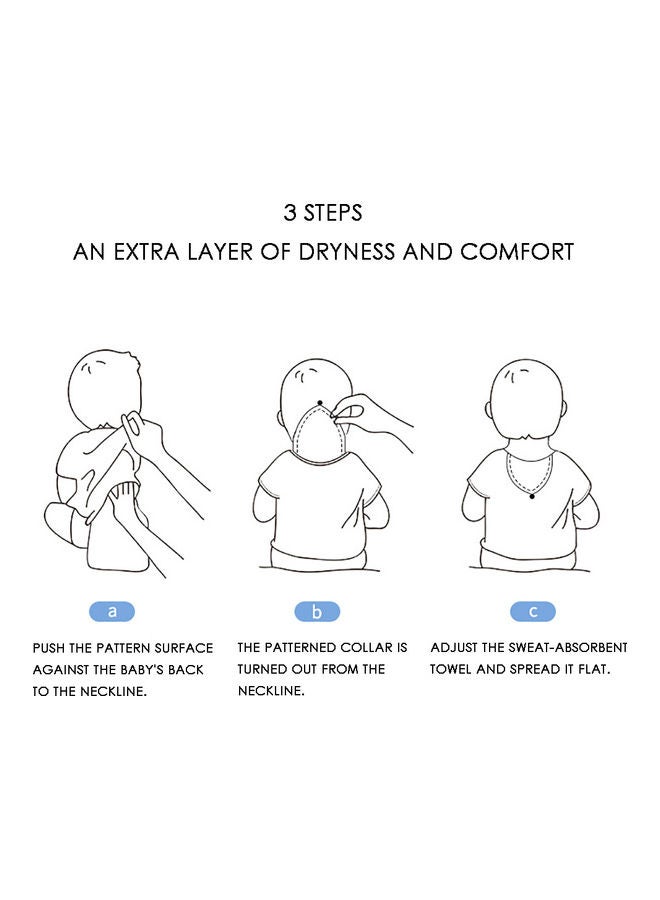 3 STEPS
AN EXTRA LAYER OF DRYNESS AND COMFORT

a

PUSH THE PATTERN SURFACE AGAINST THE BABY'S BACK TO THE NECKLINE.

b

THE PATTERNED COLLAR IS TURNED OUT FROM THE NECKLINE.

c

ADJUST THE SWEAT-ABSORBENT TOWEL AND SPREAD IT FLAT.