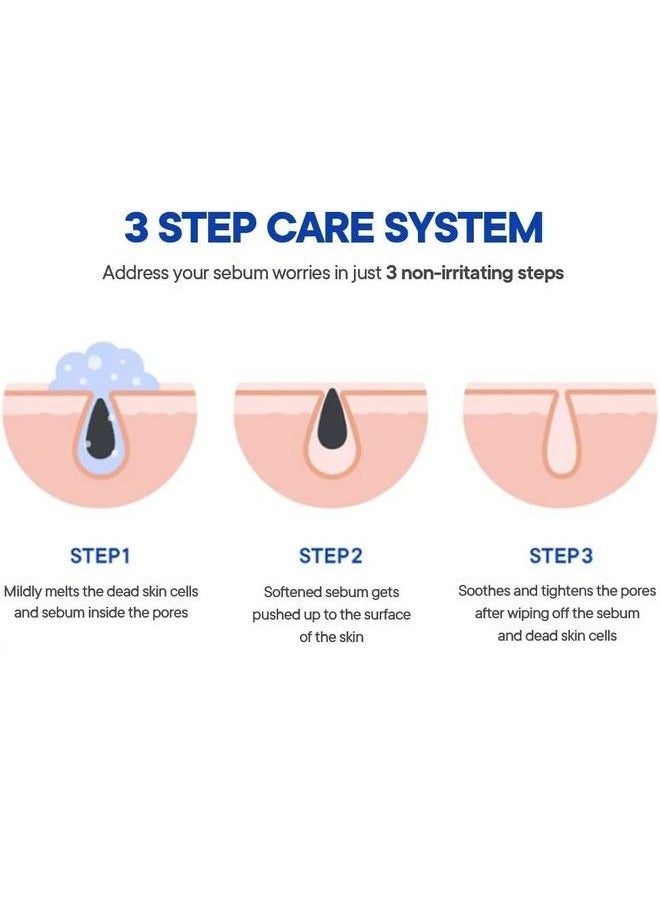 3 STEP CARE SYSTEM

Address your sebum worries in just 3 non-irritating steps

STEP1

Mildly melts the dead skin cells and sebum inside the pores

STEP2

Softened sebum gets pushed up to the surface of the skin

STEP3

Soothes and tightens the pores after wiping off the sebum and dead skin cells