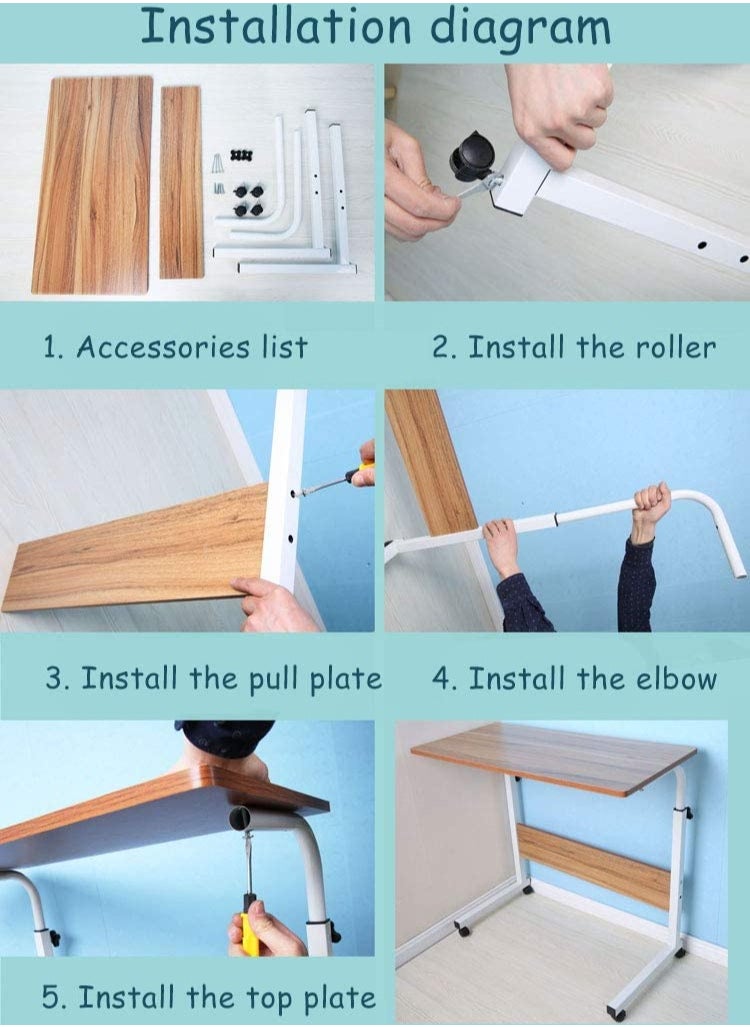 Installation diagram

1. Accessories list

2. Install the roller

3. Install the pull plate

4. Install the elbow

5. Install the top plate