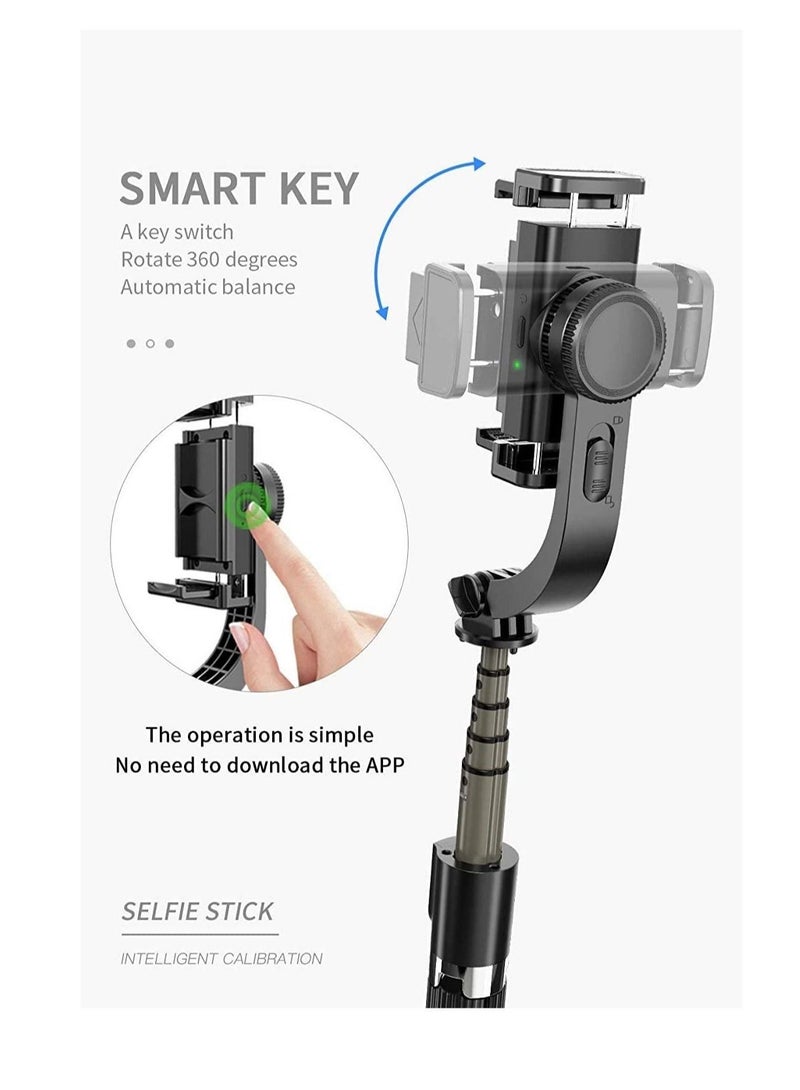 SMART KEY
A key switch
Rotate 360 degrees
Automatic balance

The operation is simple
No need to download the APP

SELFIE STICK
INTELLIGENT CALIBRATION