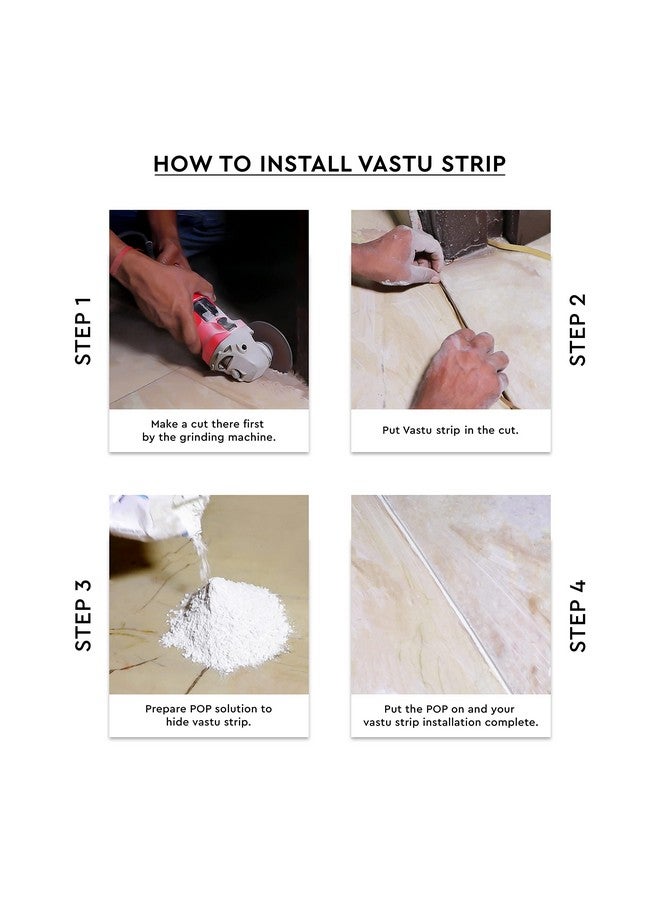 HOW TO INSTALL VASTU STRIP

STEP 1

Make a cut there first by the grinding machine.

STEP 2

Put Vastu strip in the cut.

STEP 3

Prepare POP solution to hide vastu strip.

STEP 4

Put the POP on and your vastu strip installation complete.