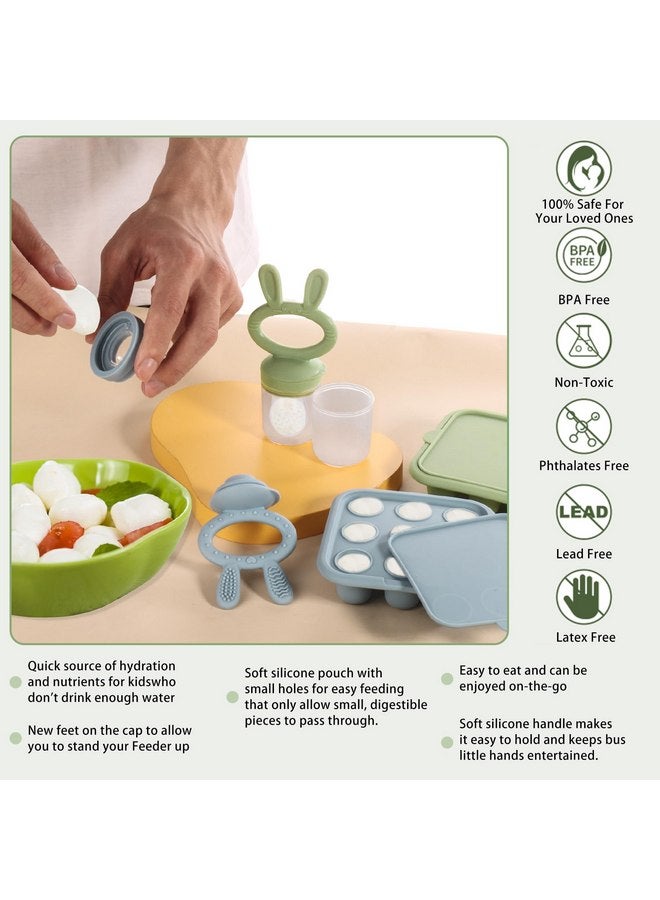 100% Safe For Your Loved Ones

BPA FREE

BPA Free

Non-Toxic

Phthalates Free

LEAD

Lead Free

Latex Free

Quick source of hydration and nutrients for kidswho don't drink enough water

New feet on the cap to allow you to stand your Feeder up

Soft silicone pouch with small holes for easy feeding that only allow small, digestible pieces to pass through.

Easy to eat and can be enjoyed on-the-go

Soft silicone handle makes it easy to hold and keeps bus little hands entertained.