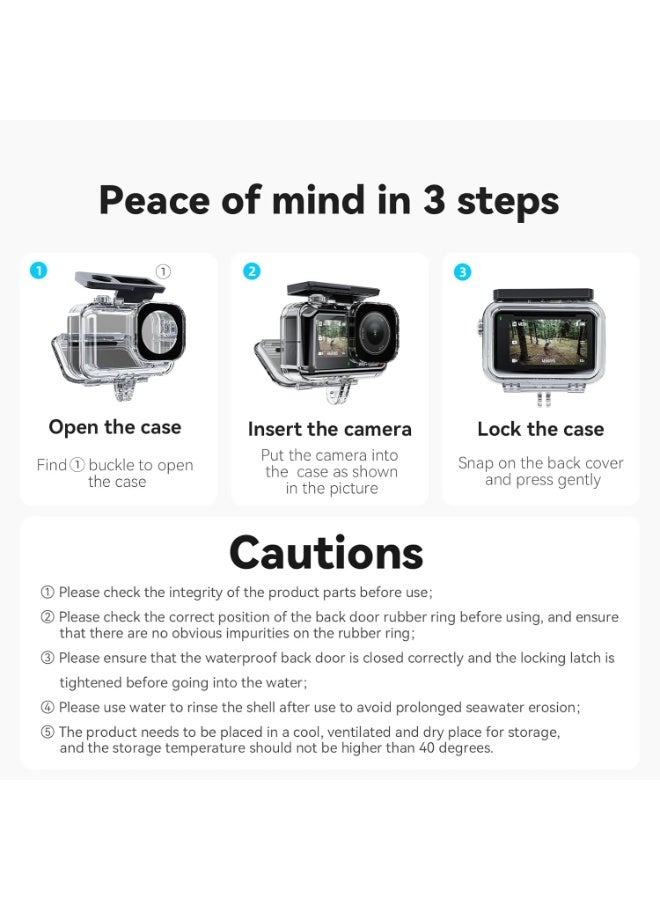 Peace of mind in 3 steps

1
①

Open the case

Find ① buckle to open the case

2

Insert the camera

Put the camera into the case as shown in the picture

3

Lock the case

Snap on the back cover and press gently

Cautions

① Please check the integrity of the product parts before use;

② Please check the correct position of the back door rubber ring before using, and ensure that there are no obvious impurities on the rubber ring;

③ Please ensure that the waterproof back door is closed correctly and the locking latch is tightened before going into the water;

④ Please use water to rinse the shell after use to avoid prolonged seawater erosion;

⑤ The product needs to be placed in a cool, ventilated and dry place for storage, and the storage temperature should not be higher than 40 degrees.