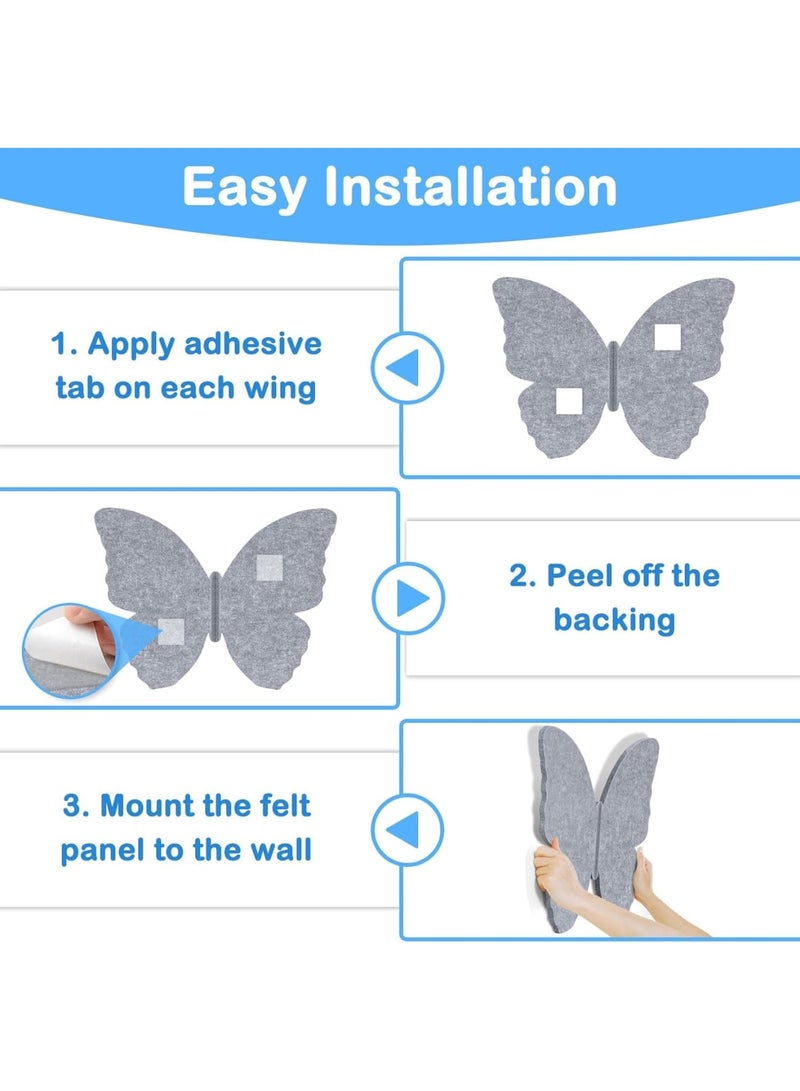 Easy Installation

1. Apply adhesive tab on each wing

2. Peel off the backing

3. Mount the felt panel to the wall