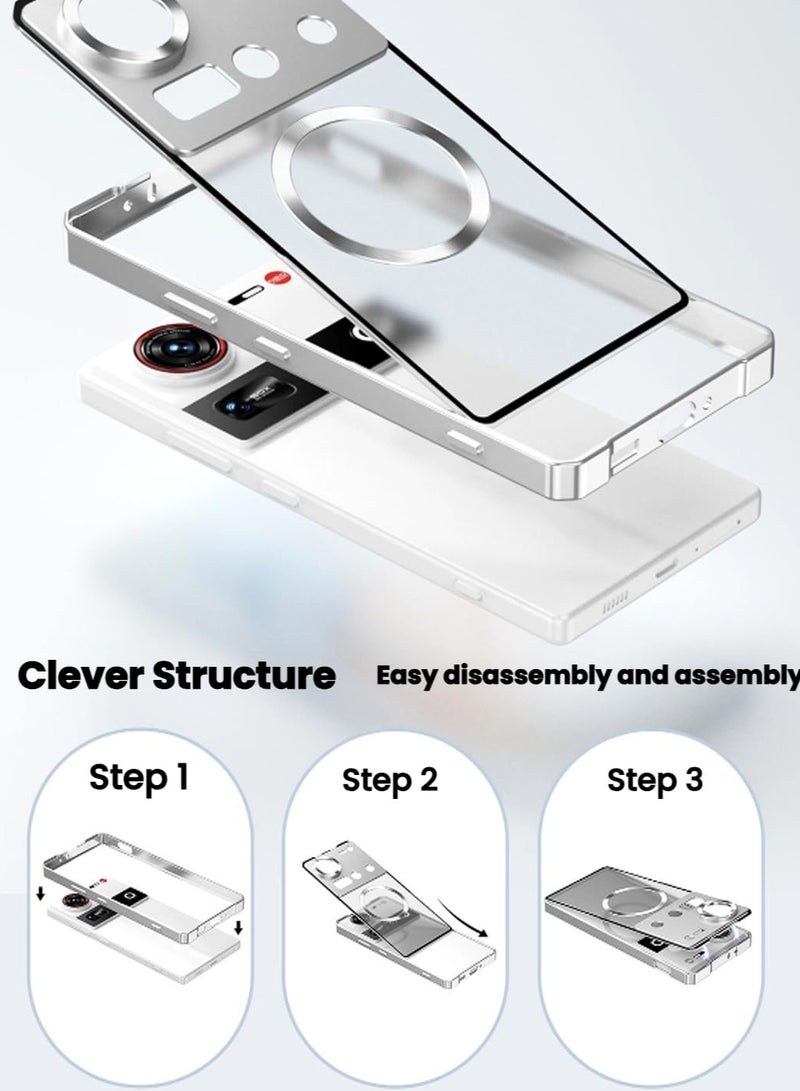 Clever Structure

Easy disassembly and assembly

Step 1

Step 2

Step 3