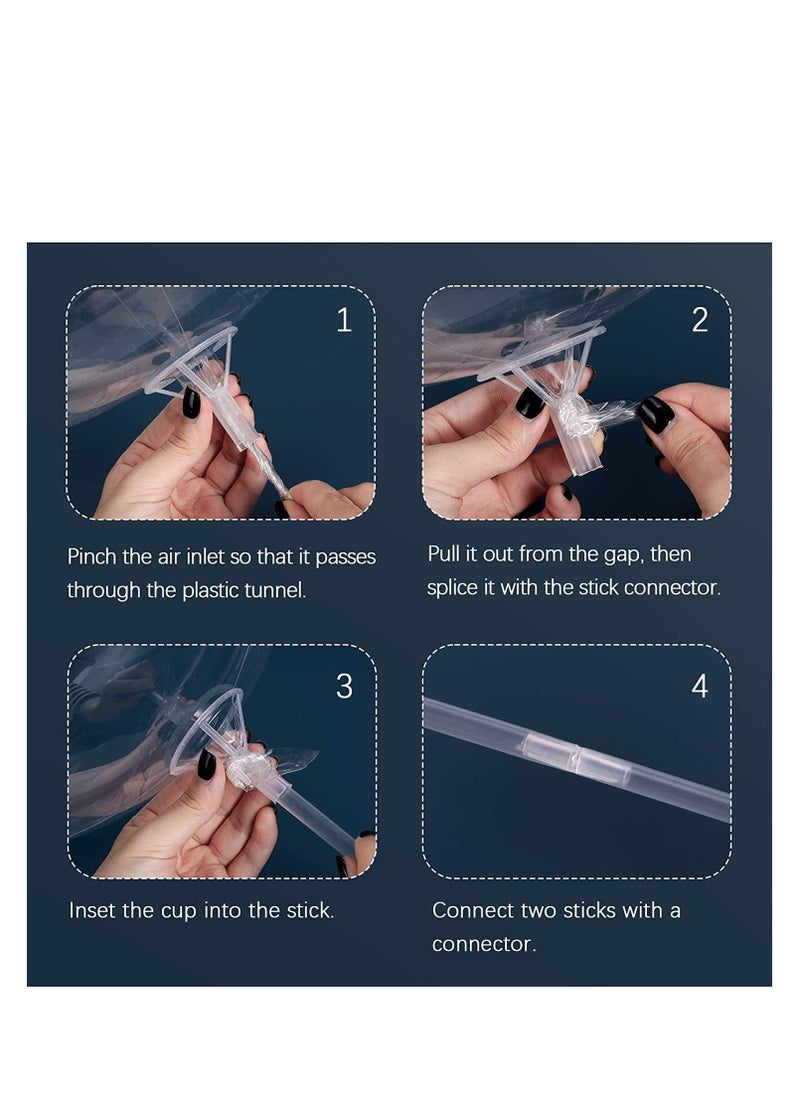 1

Pinch the air inlet so that it passes through the plastic tunnel.

2

Pull it out from the gap, then splice it with the stick connector.

3

Inset the cup into the stick.

4

Connect two sticks with a connector.