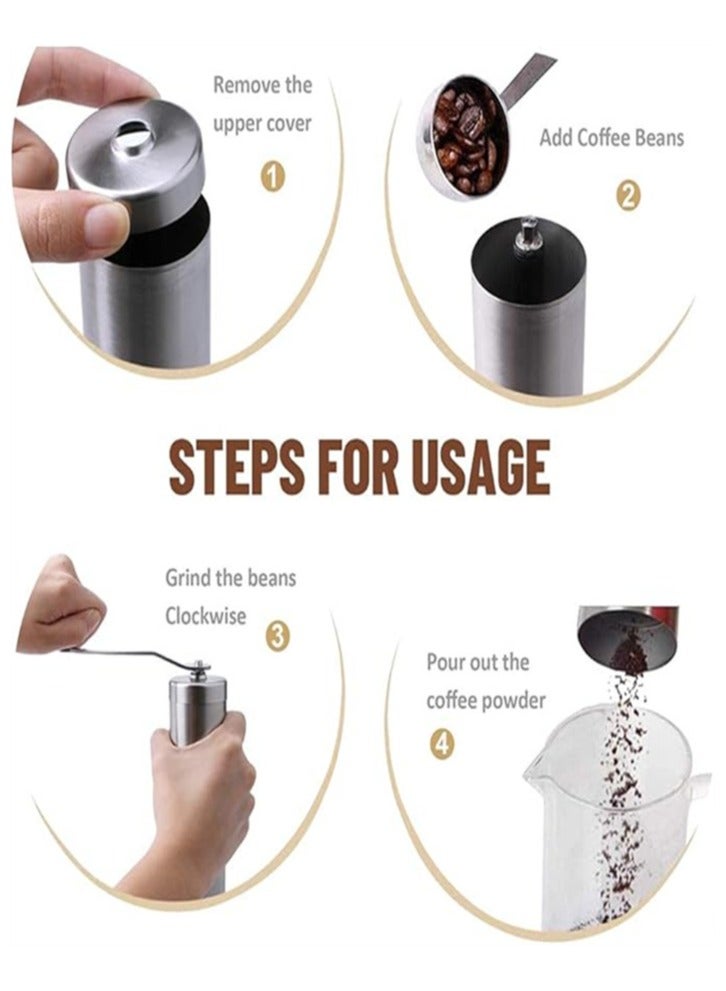 Remove the upper cover
1

Add Coffee Beans
2

STEPS FOR USAGE

Grind the beans Clockwise
3

Pour out the coffee powder
4