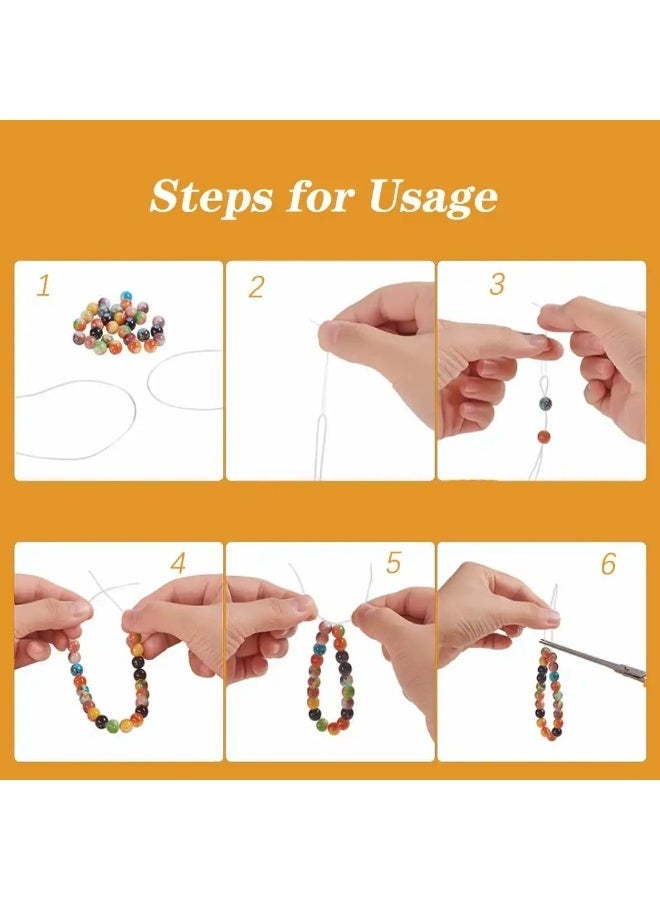 Steps for Usage

1

2

3

4

5

6