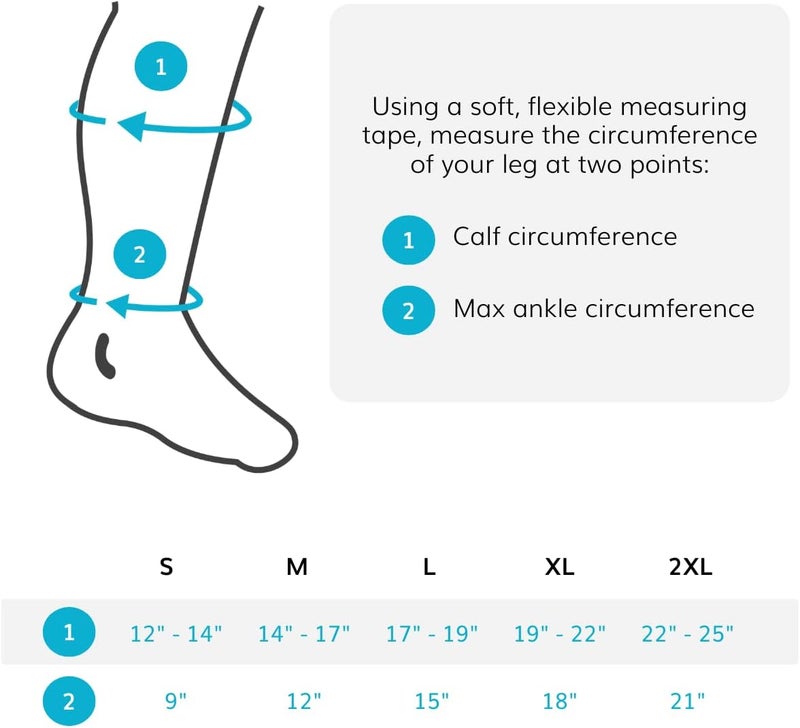 1

2

Using a soft, flexible measuring tape, measure the circumference of your leg at two points:

1 Calf circumference

2 Max ankle circumference

| | S | M | L | XL | 2XL |
|---|---|---|---|---|---|
| 1 | 12" - 14" | 14" - 17" | 17" - 19" | 19" - 22" | 22" - 25" |
| 2 | 9" | 12" | 15" | 18" | 21" |