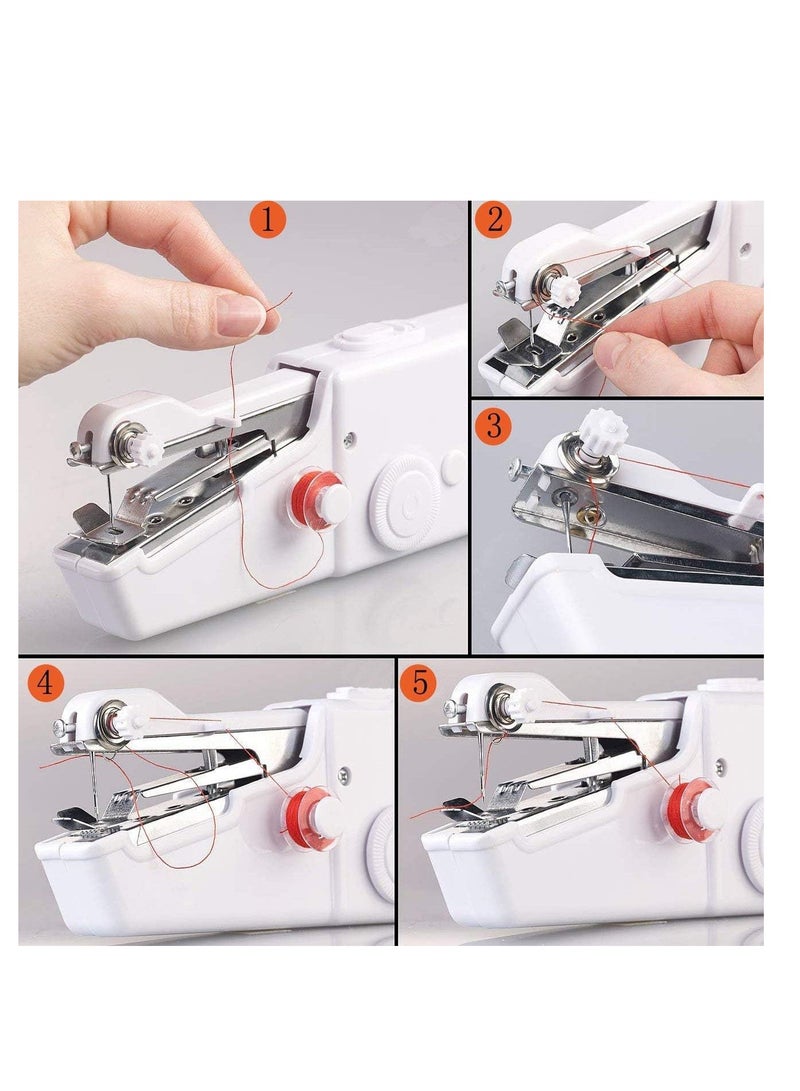 1
2
3
4
5