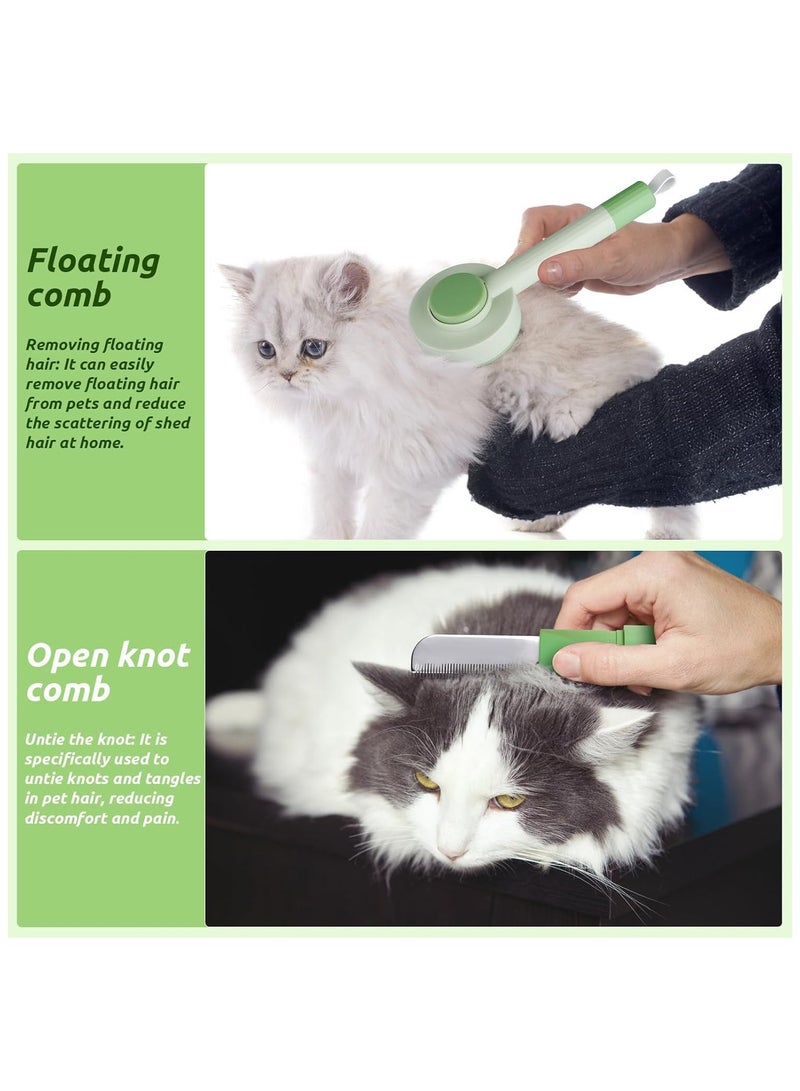 Floating comb

Removing floating hair: It can easily remove floating hair from pets and reduce the scattering of shed hair at home.

Open knot comb

Untie the knot: It is specifically used to untie knots and tangles in pet hair, reducing discomfort and pain.