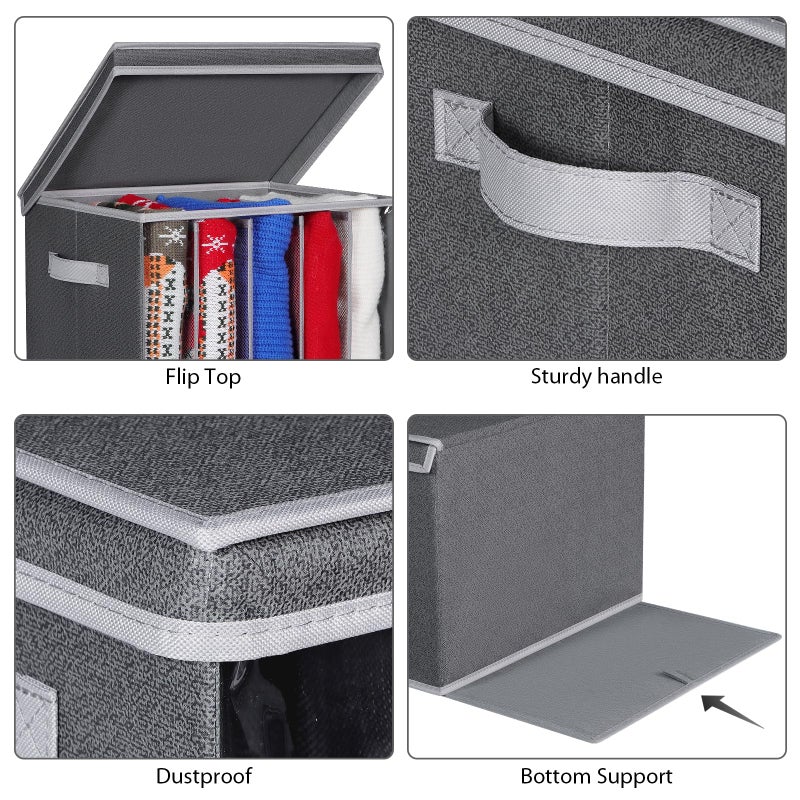 Flip Top

Sturdy handle

Dustproof

Bottom Support