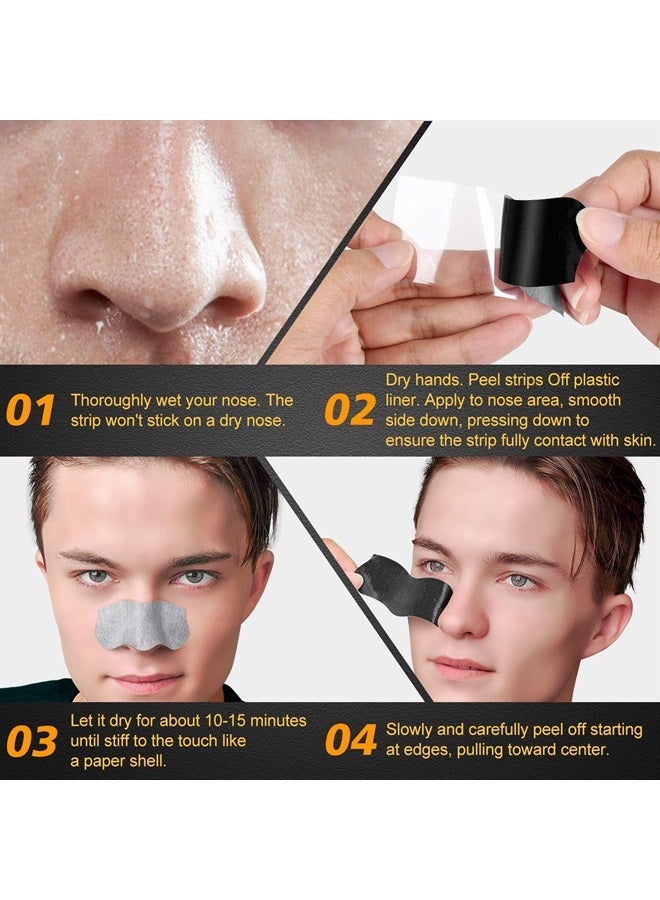 01 Thoroughly wet your nose. The strip won't stick on a dry nose.

02 Dry hands. Peel strips Off plastic liner. Apply to nose area, smooth side down, pressing down to ensure the strip fully contact with skin.

03 Let it dry for about 10-15 minutes until stiff to the touch like a paper shell.

04 Slowly and carefully peel off starting at edges, pulling toward center.