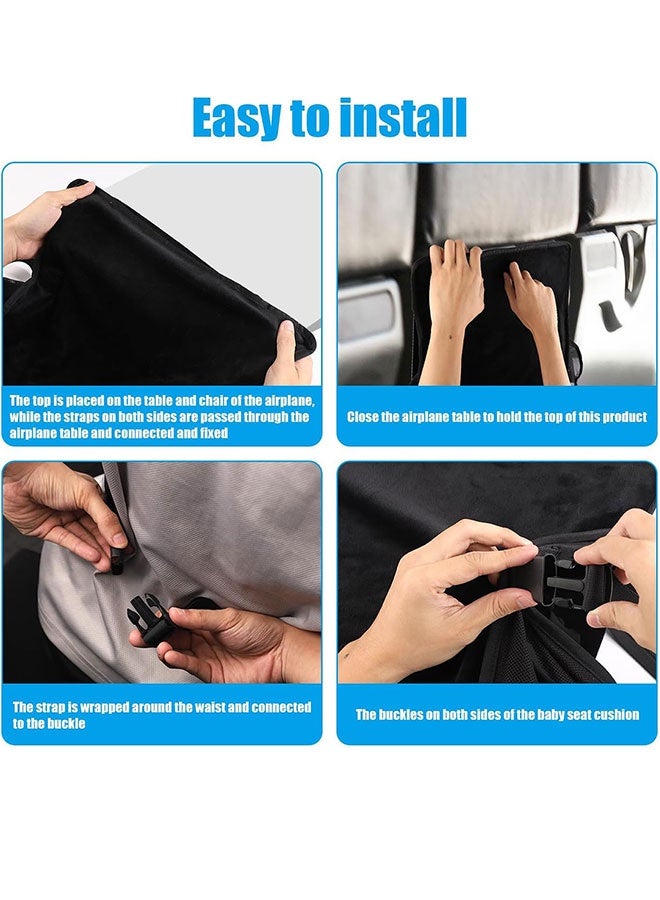 Easy to install

The top is placed on the table and chair of the airplane, while the straps on both sides are passed through the airplane table and connected and fixed

Close the airplane table to hold the top of this product

The strap is wrapped around the waist and connected to the buckle

The buckles on both sides of the baby seat cushion