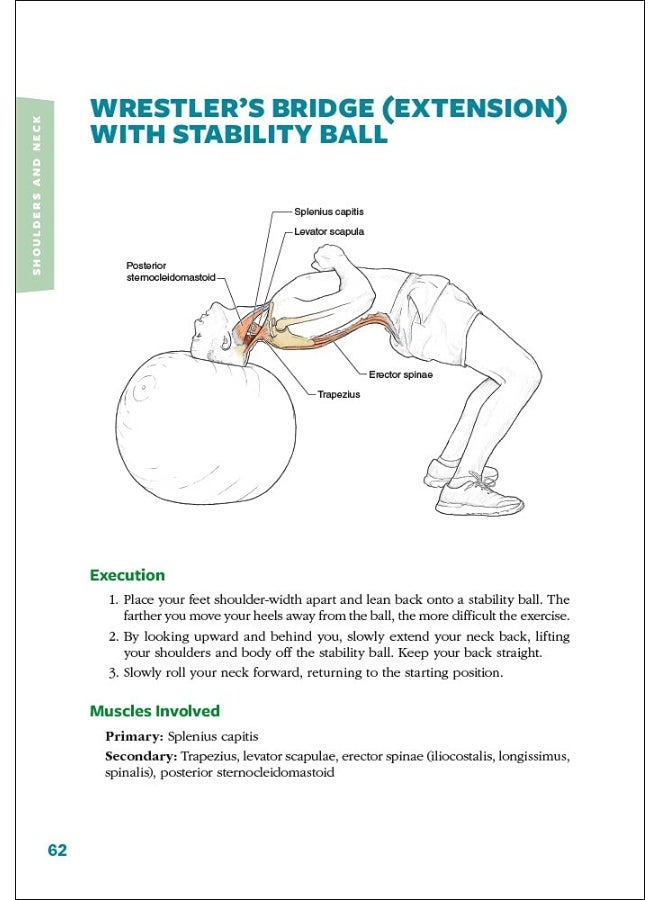 SHOULDERS AND NECK

WRESTLER'S BRIDGE (EXTENSION) WITH STABILITY BALL

Splenius capitis
Levator scapula
Posterior sternocleidomastoid
Erector spinae
Trapezius

Execution

1. Place your feet shoulder-width apart and lean back onto a stability ball. The farther you move your heels away from the ball, the more difficult the exercise.
2. By looking upward and behind you, slowly extend your neck back, lifting your shoulders and body off the stability ball. Keep your back straight.
3. Slowly roll your neck forward, returning to the starting position.

Muscles Involved

Primary: Splenius capitis

Secondary: Trapezius, levator scapulae, erector spinae (iliocostalis, longissimus, spinalis), posterior sternocleidomastoid

62