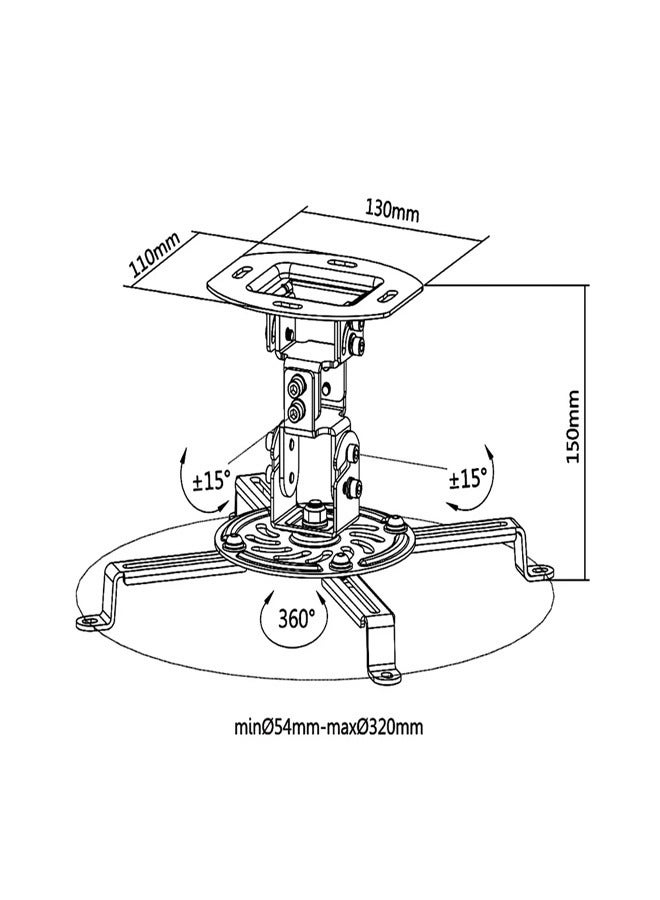 130mm

110mm

150mm

±15°

±15°

360°

minØ54mm-maxØ320mm