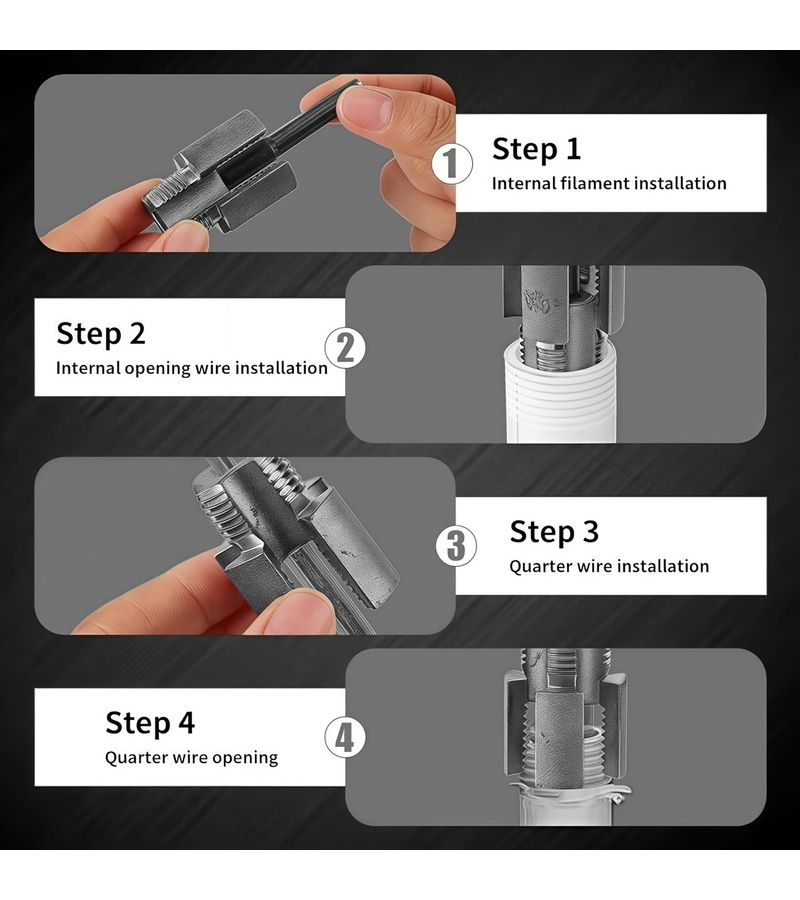 1
Step 1
Internal filament installation

Step 2
Internal opening wire installation
2

3
Step 3
Quarter wire installation

Step 4
Quarter wire opening
4