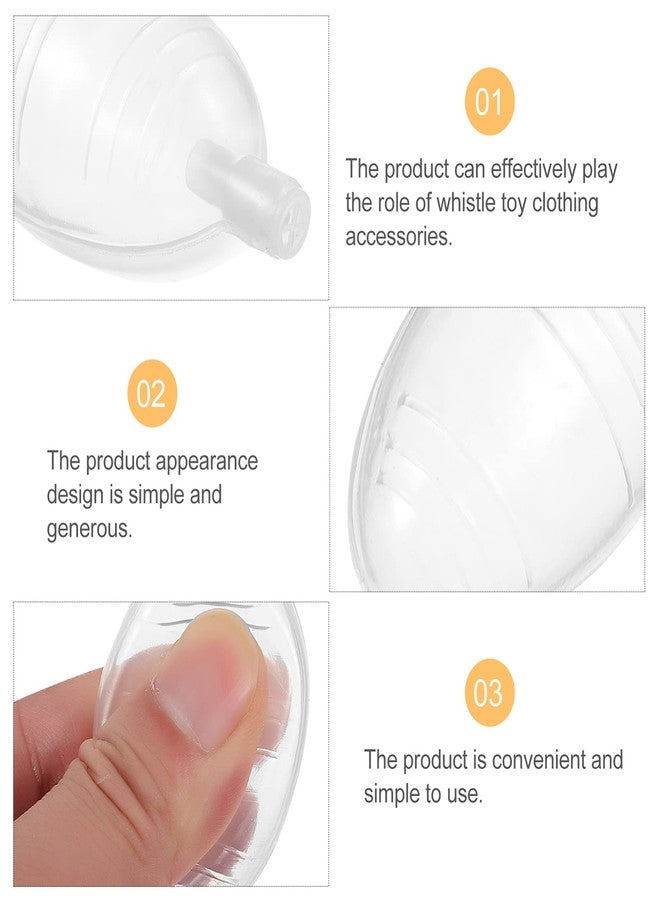 01

The product can effectively play the role of whistle toy clothing accessories.

02

The product appearance design is simple and generous.

03

The product is convenient and simple to use.