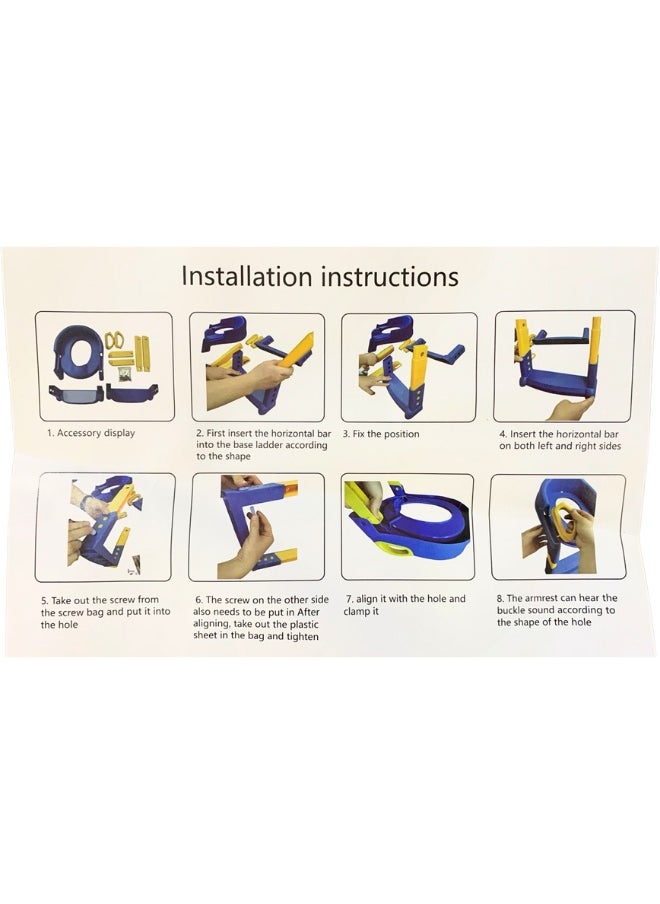 Installation instructions

1. Accessory display

2. First insert the horizontal bar into the base ladder according to the shape

3. Fix the position

4. Insert the horizontal bar on both left and right sides

5. Take out the screw from the screw bag and put it into the hole

6. The screw on the other side also needs to be put in After aligning, take out the plastic sheet in the bag and tighten

7. align it with the hole and clamp it

8. The armrest can hear the buckle sound according to the shape of the hole