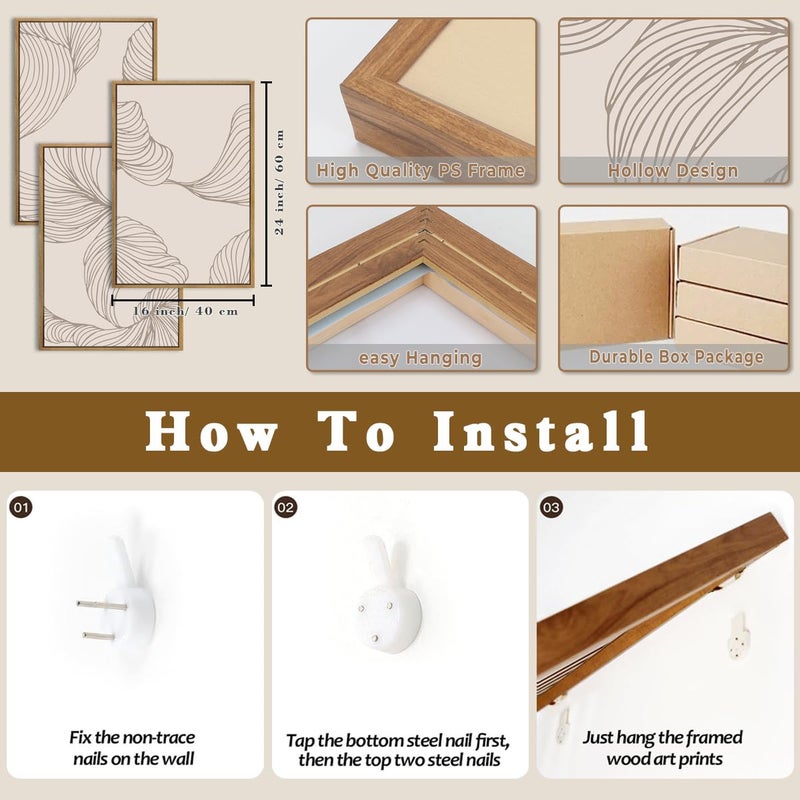 24 inch/ 60 cm

16 inch/ 40 cm

High Quality PS Frame

Hollow Design

easy Hanging

Durable Box Package

How To Install

01

Fix the non-trace nails on the wall

02

Tap the bottom steel nail first, then the top two steel nails

03

Just hang the framed wood art prints