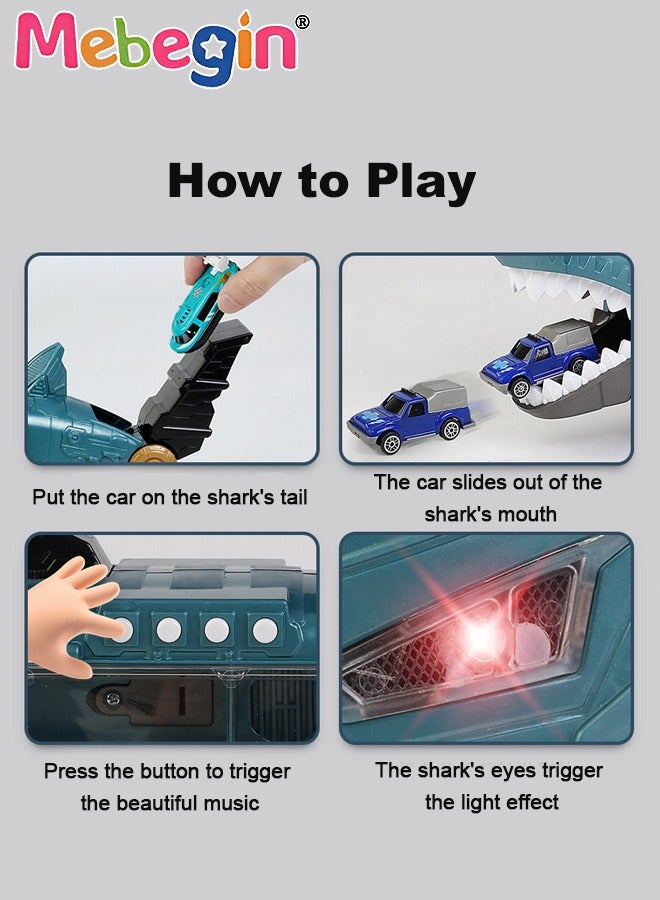 Mebegin®

How to Play

Put the car on the shark's tail

The car slides out of the shark's mouth

Press the button to trigger the beautiful music

The shark's eyes trigger the light effect