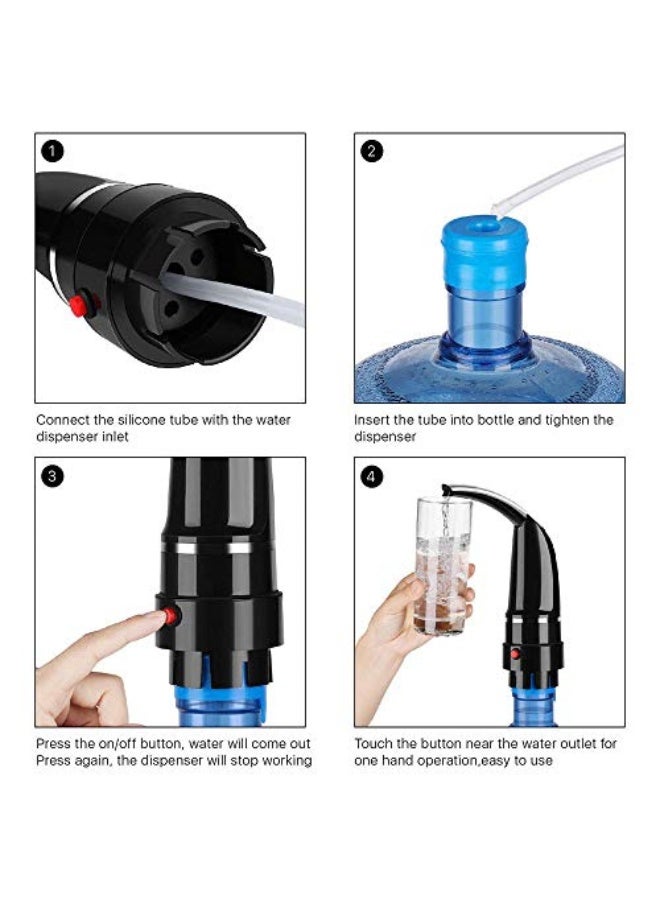 1

Connect the silicone tube with the water dispenser inlet

2

Insert the tube into bottle and tighten the dispenser

3

Press the on/off button, water will come out
Press again, the dispenser will stop working

4

Touch the button near the water outlet for one hand operation,easy to use