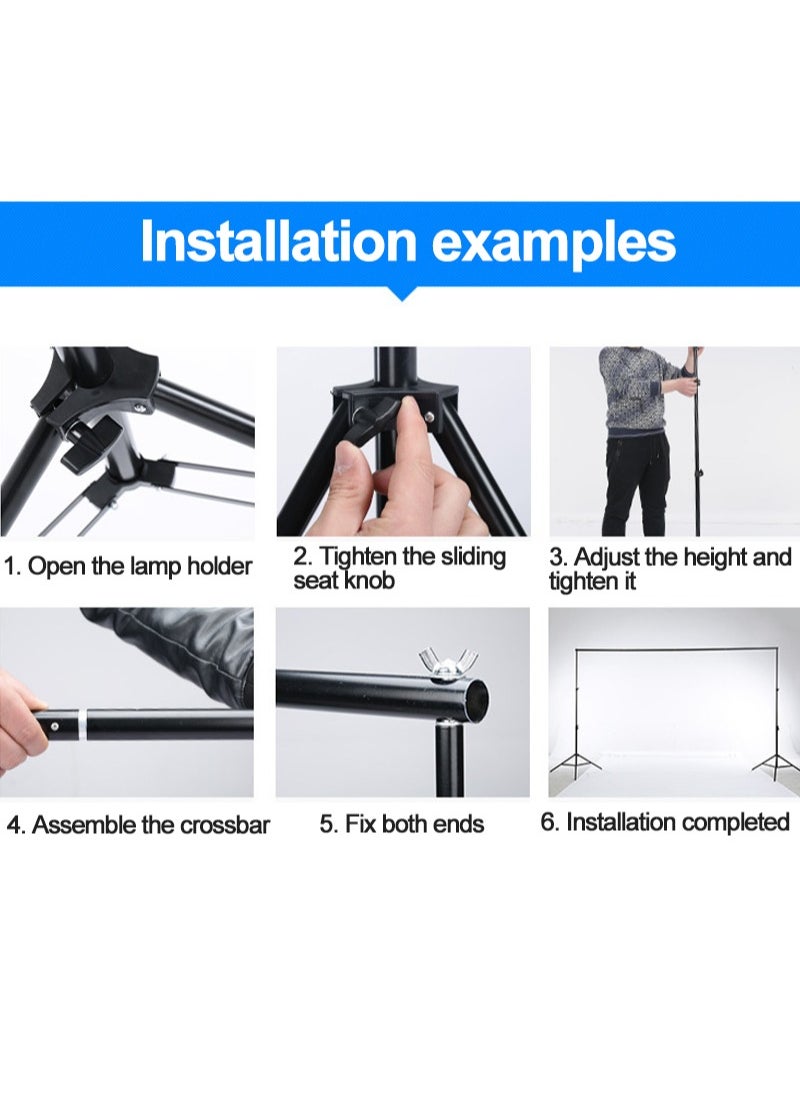 Installation examples

1. Open the lamp holder

2. Tighten the sliding seat knob

3. Adjust the height and tighten it

4. Assemble the crossbar

5. Fix both ends

6. Installation completed