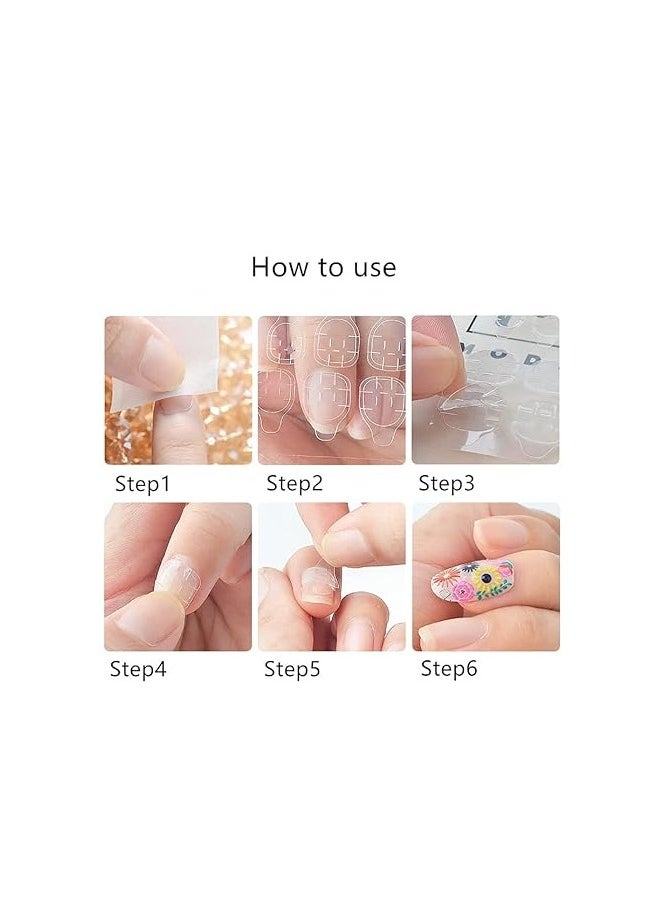 How to use

Step1

Step2

Step3

Step4

Step5

Step6