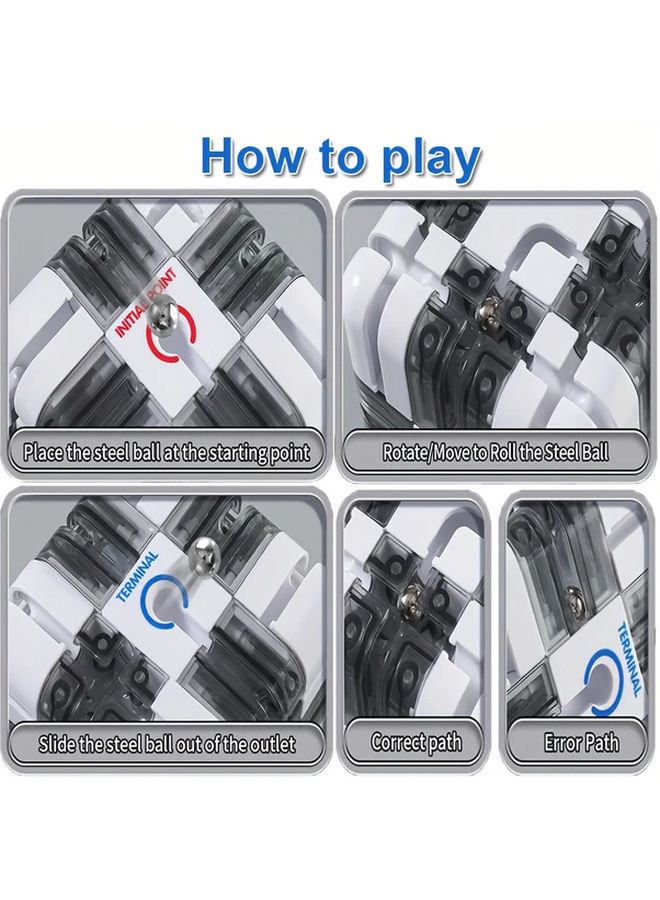 How to play

INITIAL POINT

Place the steel ball at the starting point

Rotate/Move to Roll the Steel Ball

TERMINAL

Slide the steel ball out of the outlet

Correct path

TERMINAL

Error Path