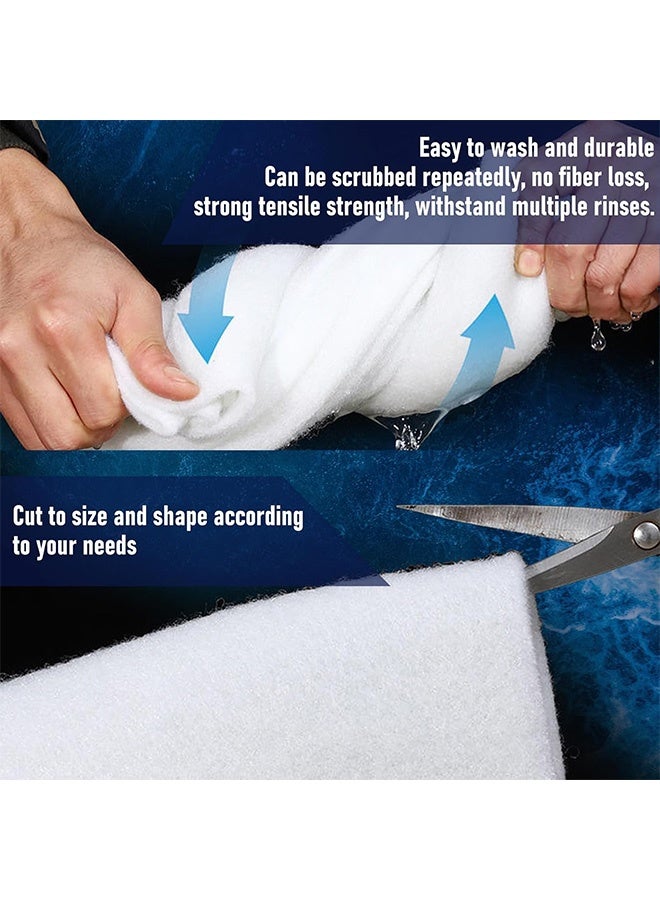 Easy to wash and durable
Can be scrubbed repeatedly, no fiber loss, strong tensile strength, withstand multiple rinses.

Cut to size and shape according to your needs