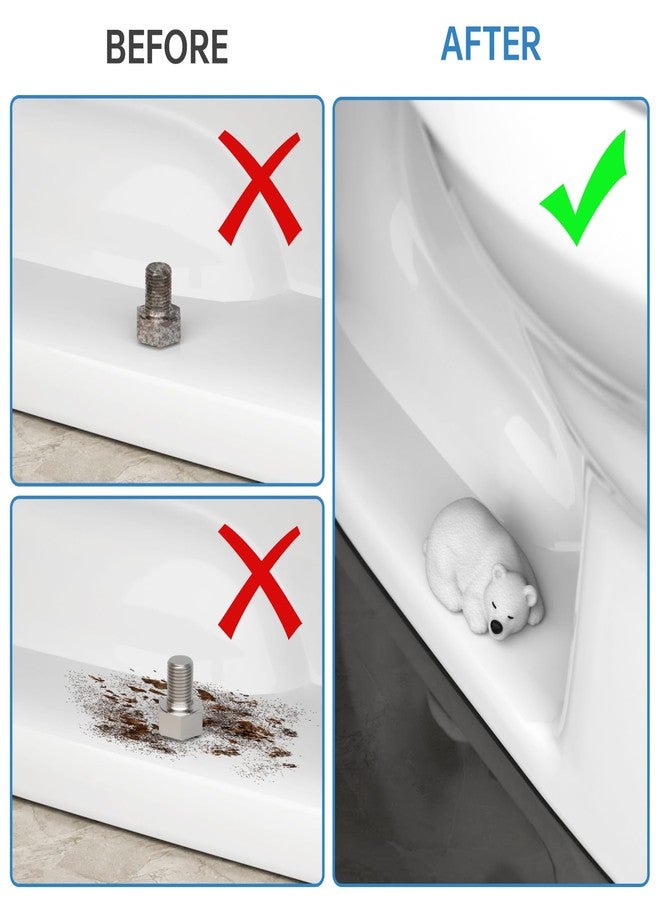 BEFORE

AFTER