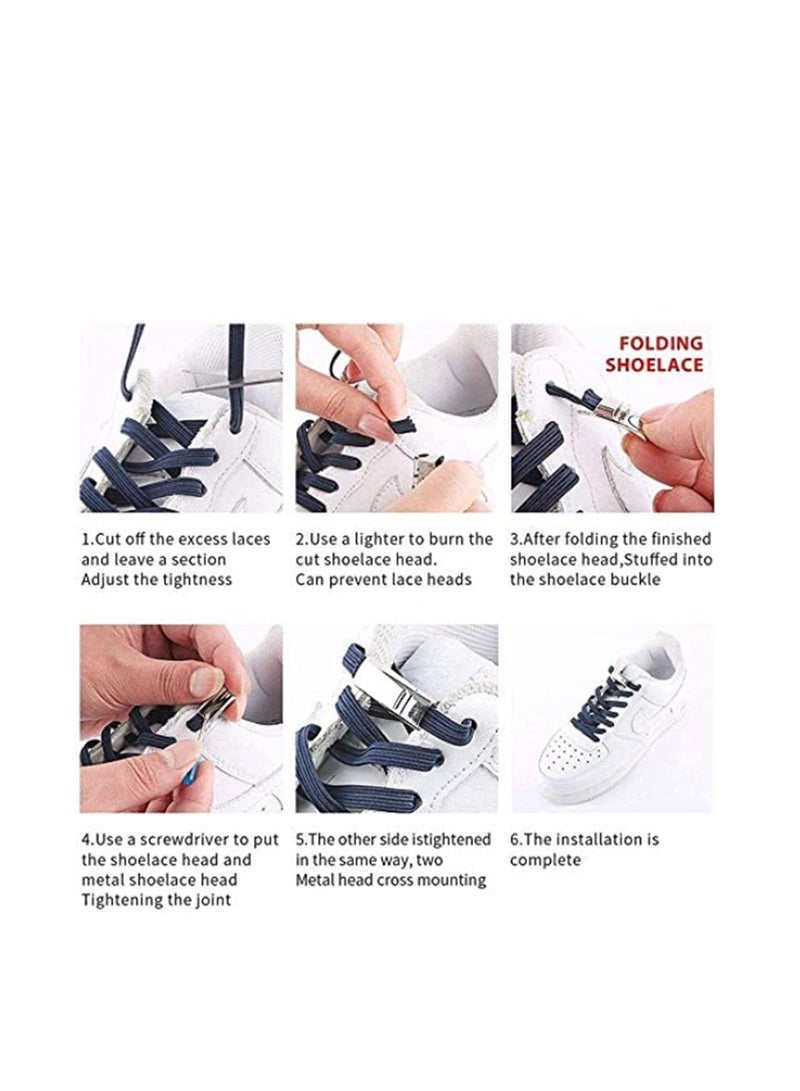 FOLDING SHOELACE

1.Cut off the excess laces and leave a section Adjust the tightness

2.Use a lighter to burn the cut shoelace head. Can prevent lace heads

3.After folding the finished shoelace head,Stuffed into the shoelace buckle

4.Use a screwdriver to put the shoelace head and metal shoelace head Tightening the joint

5.The other side istightened in the same way, two Metal head cross mounting

6.The installation is complete