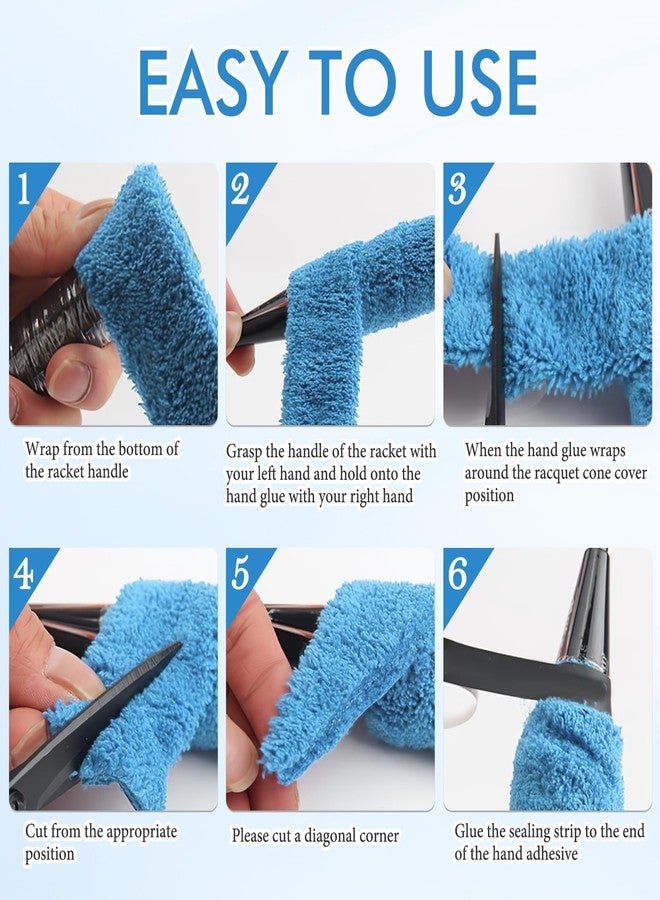 EASY TO USE

1

Wrap from the bottom of the racket handle

2

Grasp the handle of the racket with your left hand and hold onto the hand glue with your right hand

3

When the hand glue wraps around the racquet cone cover position

4

Cut from the appropriate position

5

Please cut a diagonal corner

6

Glue the sealing strip to the end of the hand adhesive