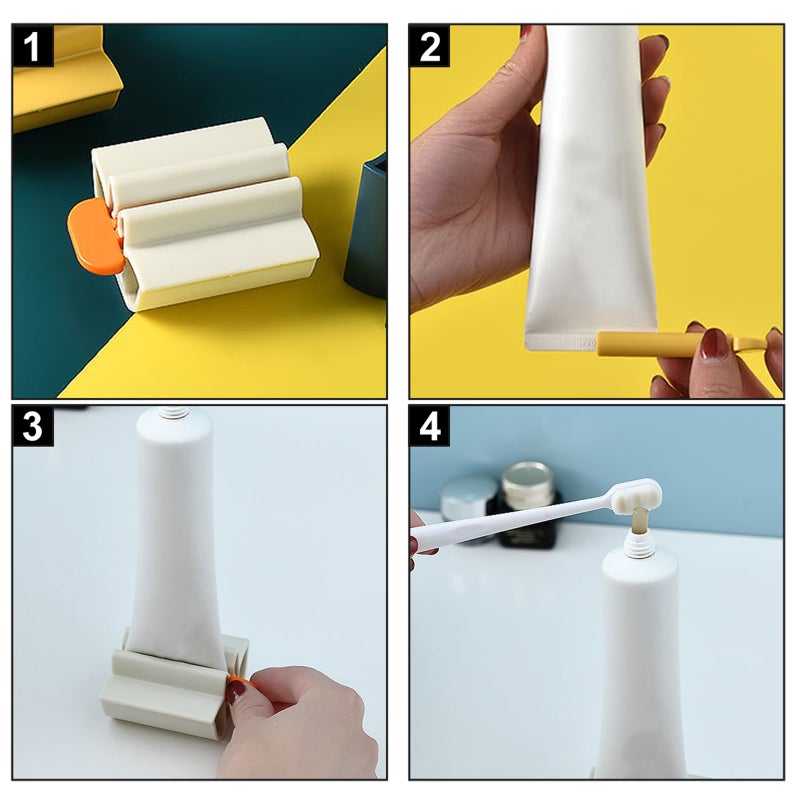 1
2
3
4