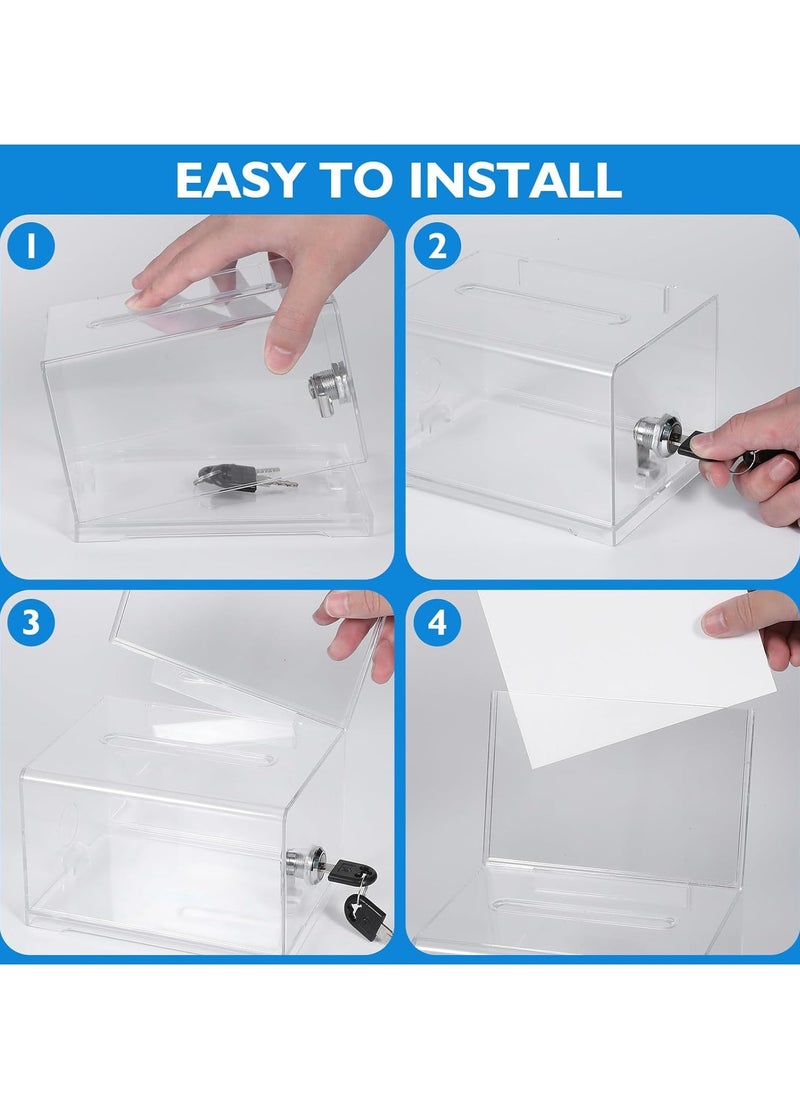 EASY TO INSTALL

1

2

3

4