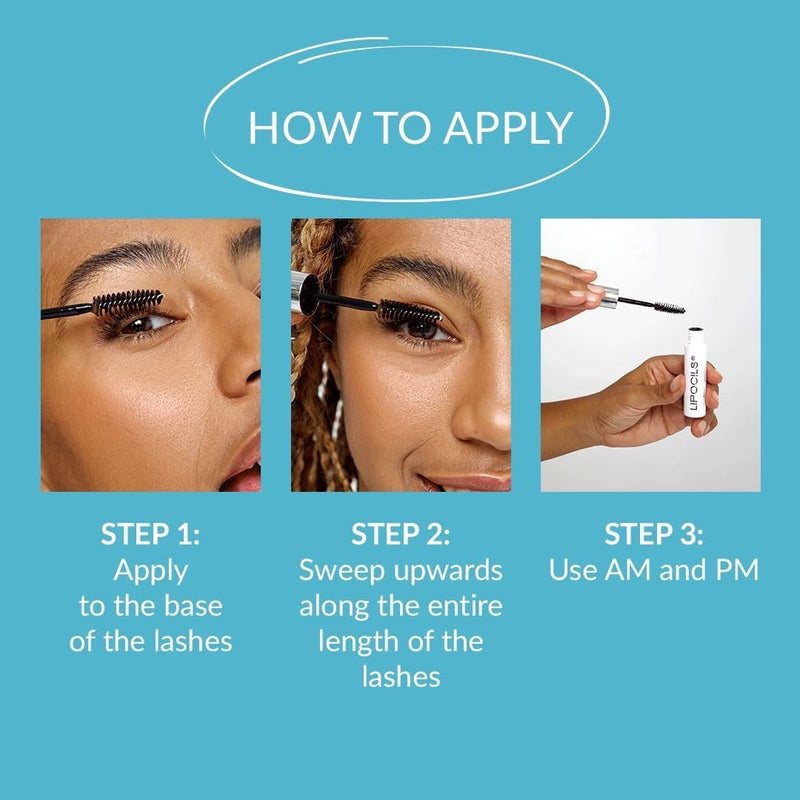 HOW TO APPLY

LIPOCILS®

STEP 1:
Apply to the base of the lashes

STEP 2:
Sweep upwards along the entire length of the lashes

STEP 3:
Use AM and PM